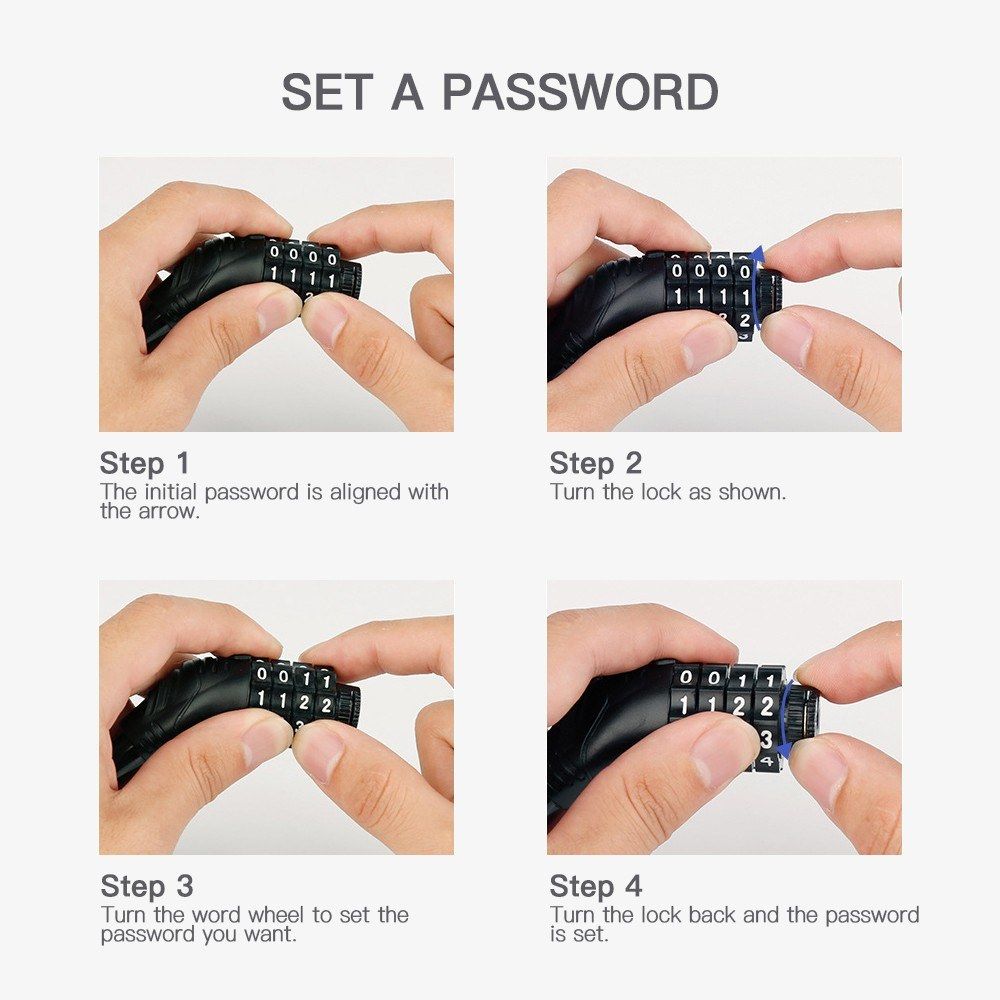 SET A PASSWORD

0 0 0 0
1 1 1 1

Step 1
The initial password is aligned with the arrow.

0 0 0 0
1 1 1 1
2

Step 2
Turn the lock as shown.

0 0 1 1
1 1 2 2

Step 3
Turn the word wheel to set the password you want.

0 0 1 1
1 1 2 2
3
4

Step 4
Turn the lock back and the password is set.