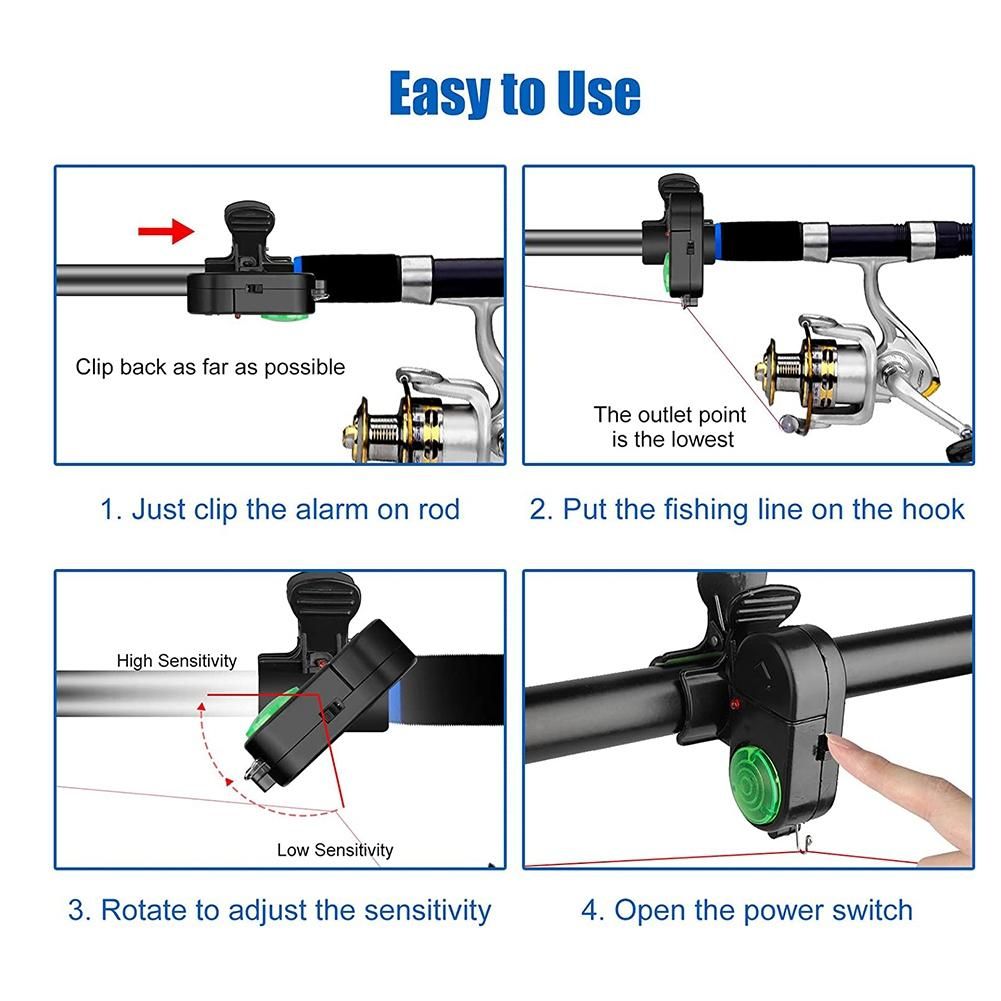 Easy to Use

Clip back as far as possible

1. Just clip the alarm on rod

The outlet point is the lowest

2. Put the fishing line on the hook

High Sensitivity

Low Sensitivity

3. Rotate to adjust the sensitivity

4. Open the power switch