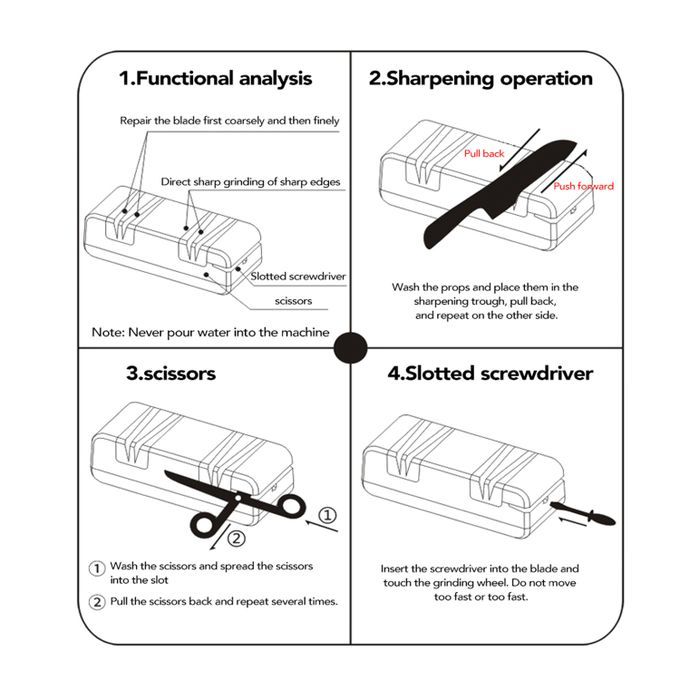 1.Functional analysis

Repair the blade first coarsely and then finely

Direct sharp grinding of sharp edges

Slotted screwdriver

scissors

Note: Never pour water into the machine

2.Sharpening operation

Pull back

Push forward

Wash the props and place them in the sharpening trough, pull back, and repeat on the other side.

3.scissors

①

②

① Wash the scissors and spread the scissors into the slot

② Pull the scissors back and repeat several times.

4.Slotted screwdriver

Insert the screwdriver into the blade and touch the grinding wheel. Do not move too fast or too fast.