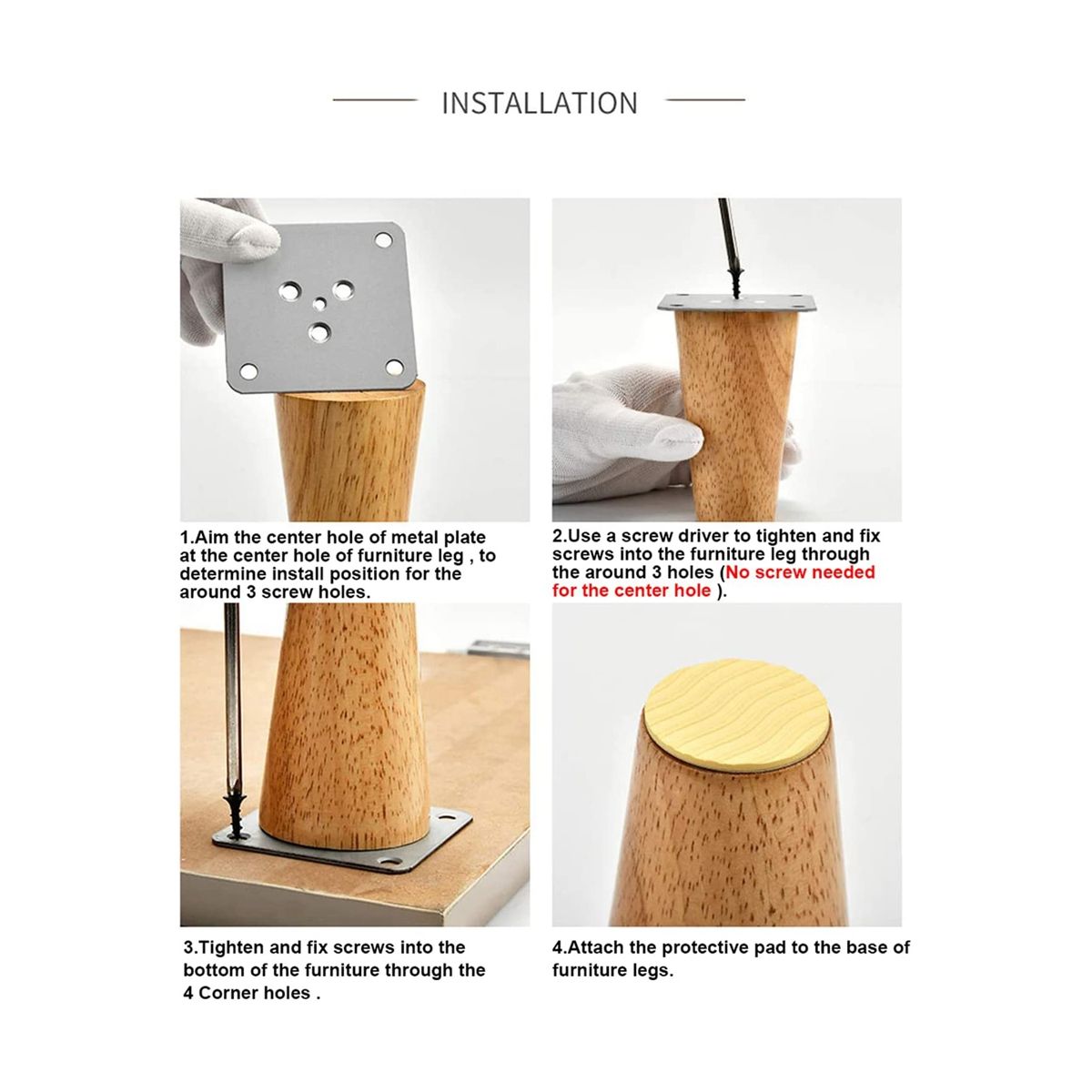 INSTALLATION

1.Aim the center hole of metal plate at the center hole of furniture leg , to determine install position for the around 3 screw holes.

2.Use a screw driver to tighten and fix screws into the furniture leg through the around 3 holes (No screw needed for the center hole ).

3.Tighten and fix screws into the bottom of the furniture through the 4 Corner holes .

4.Attach the protective pad to the base of furniture legs.