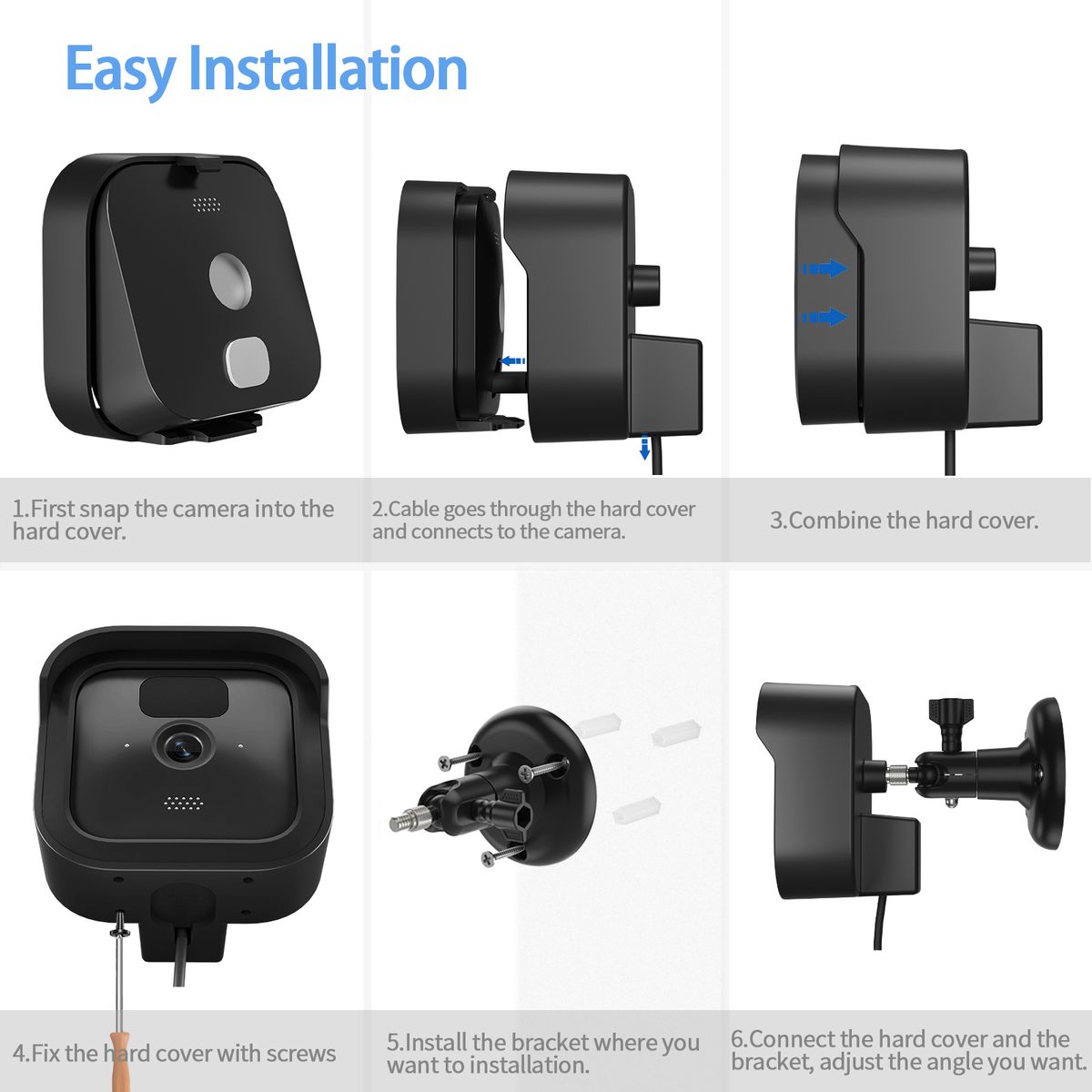 Easy Installation

1.First snap the camera into the hard cover.

2.Cable goes through the hard cover and connects to the camera.

3.Combine the hard cover.

4.Fix the hard cover with screws

5.Install the bracket where you want to installation.

6.Connect the hard cover and the bracket, adjust the angle you want.