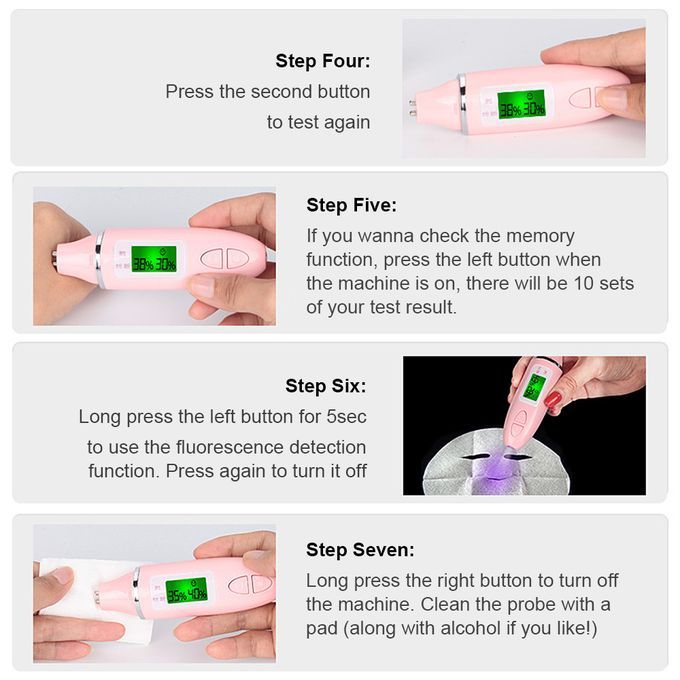 Step Four:
Press the second button to test again

38% 30%

38% 30%

Step Five:
If you wanna check the memory function, press the left button when the machine is on, there will be 10 sets of your test result.

Step Six:
Long press the left button for 5sec to use the fluorescence detection function. Press again to turn it off

35% 40%

Step Seven:
Long press the right button to turn off the machine. Clean the probe with a pad (along with alcohol if you like!)