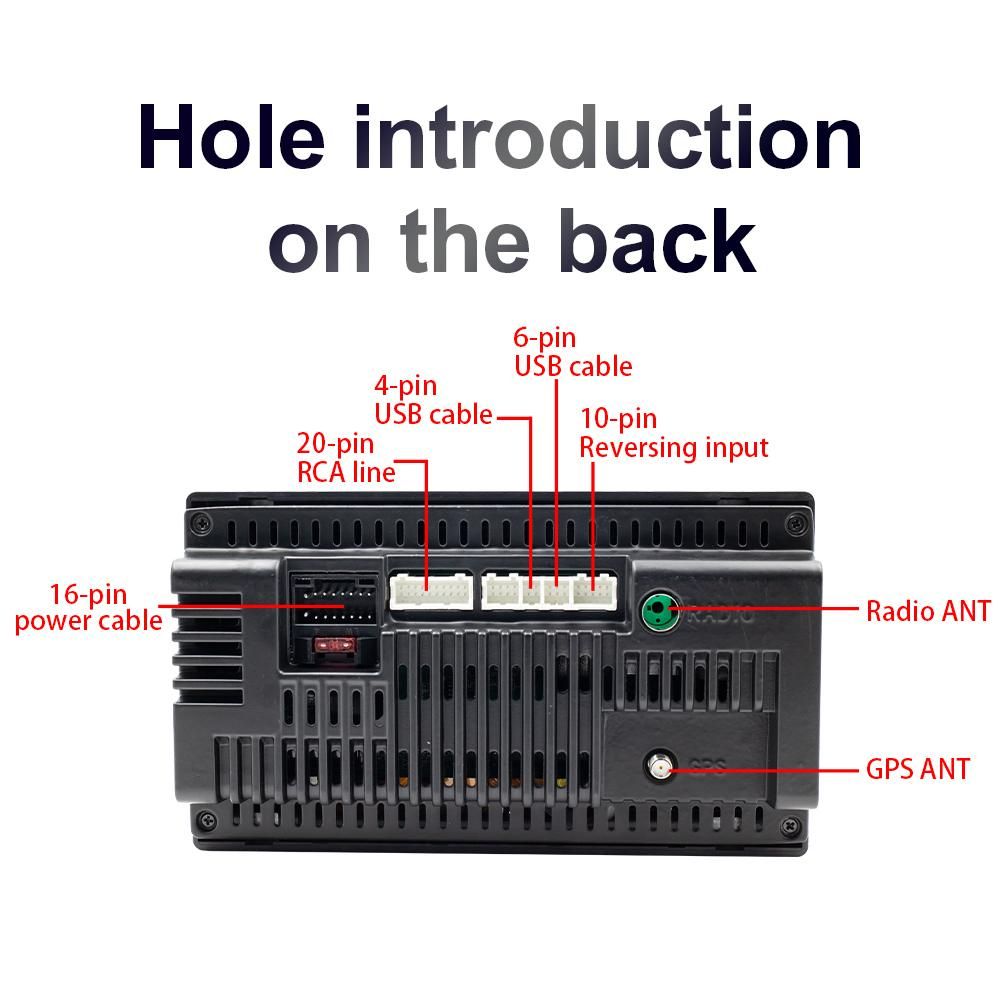 Hole introduction on the back

6-pin
USB cable

4-pin
USB cable

10-pin
Reversing input

20-pin
RCA line

16-pin
power cable

RADIO

Radio ANT

GPS

GPS ANT