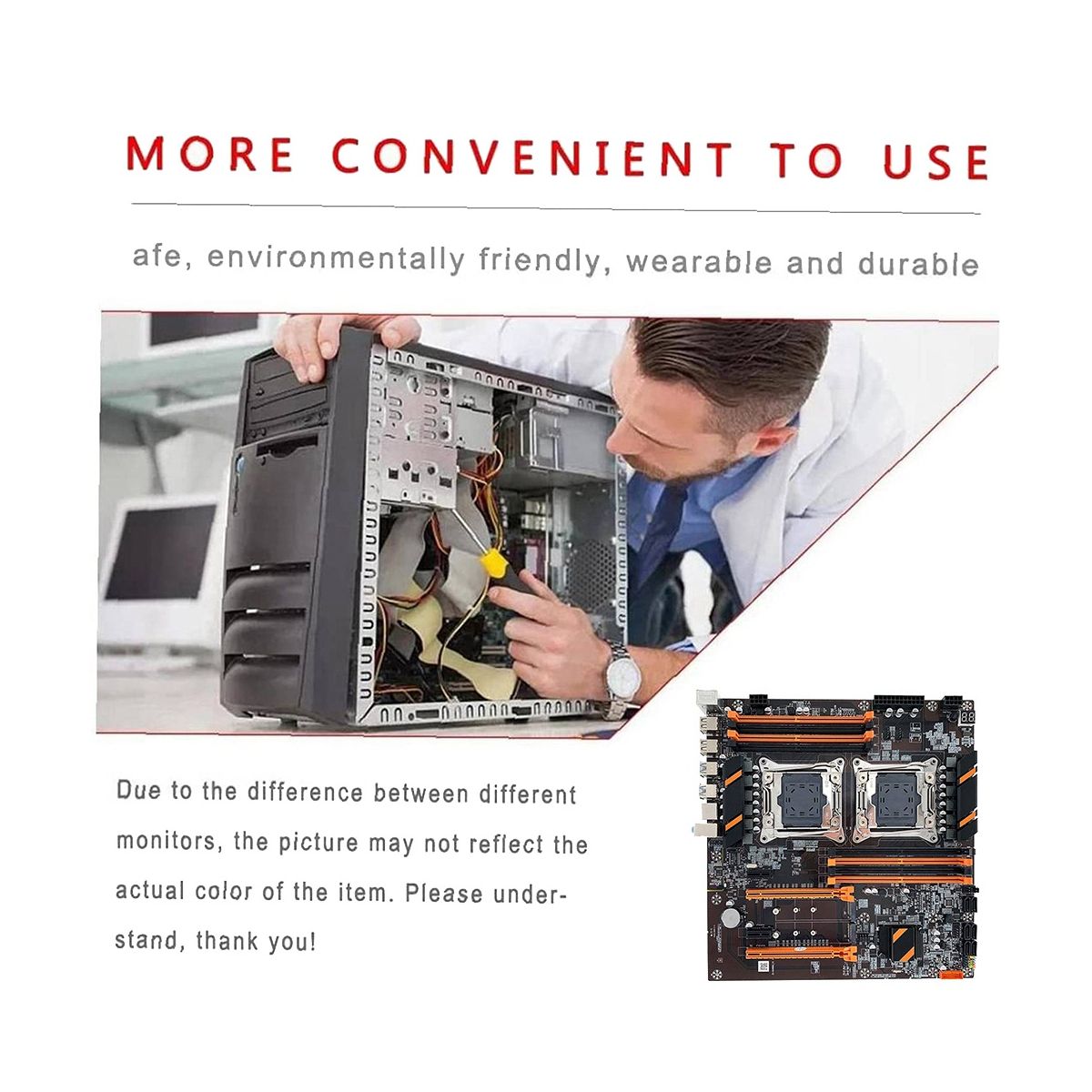 MORE CONVENIENT TO USE

afe, environmentally friendly, wearable and durable

Due to the difference between different monitors, the picture may not reflect the actual color of the item. Please understand, thank you!