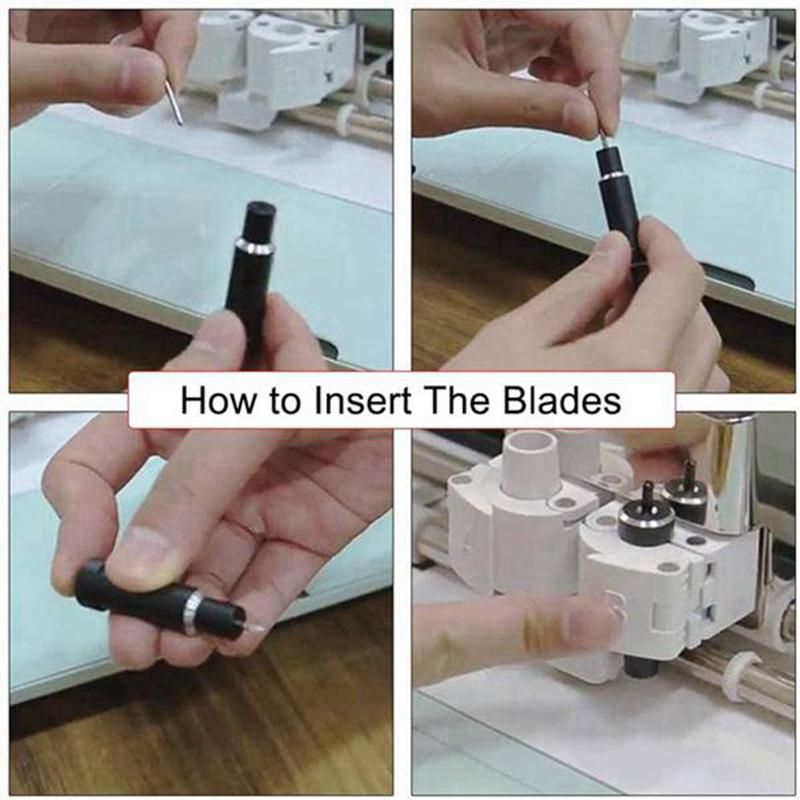 How to Insert The Blades