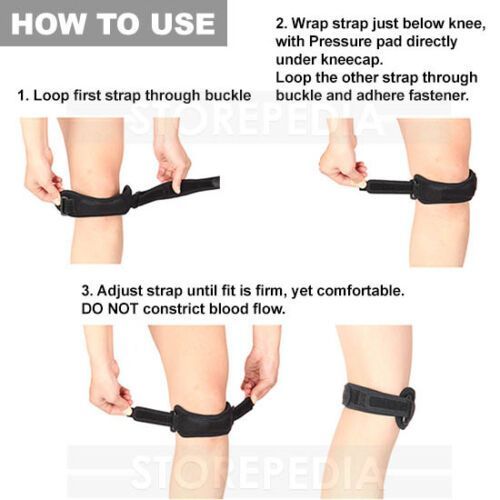 HOW TO USE

1. Loop first strap through buckle

2. Wrap strap just below knee, with Pressure pad directly under kneecap.
Loop the other strap through buckle and adhere fastener.

STOREPEDIA

3. Adjust strap until fit is firm, yet comfortable.
DO NOT constrict blood flow.

STOREPEDIA