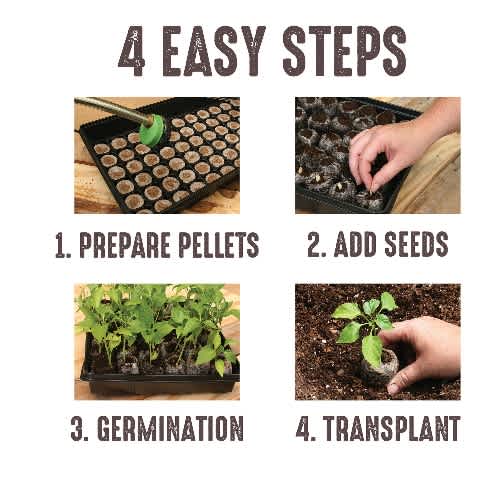 4 EASY STEPS

1. PREPARE PELLETS

2. ADD SEEDS

3. GERMINATION

4. TRANSPLANT