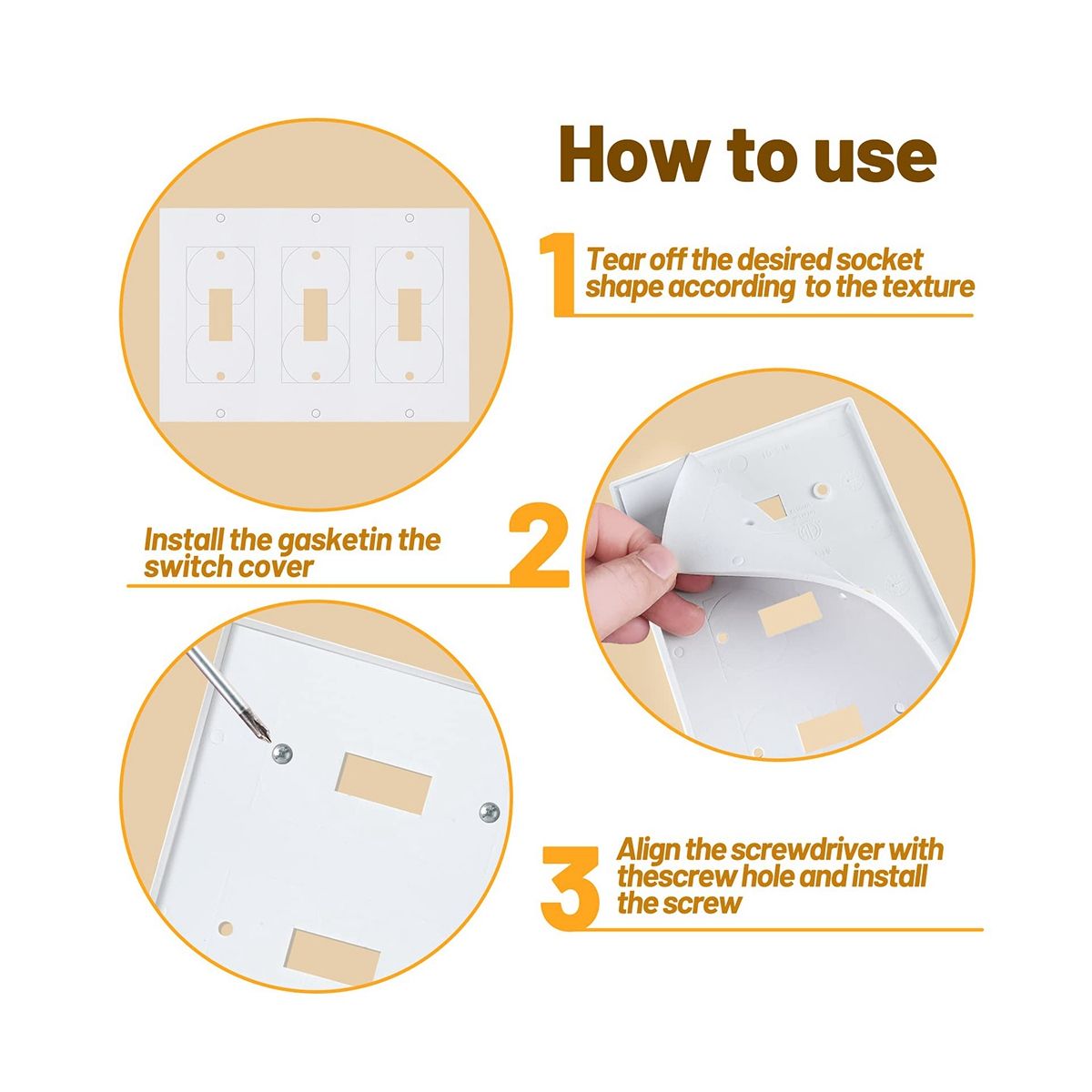 How to use

1 Tear off the desired socket shape according to the texture

Install the gasketin the switch cover 2

3 Align the screwdriver with thescrew hole and install the screw