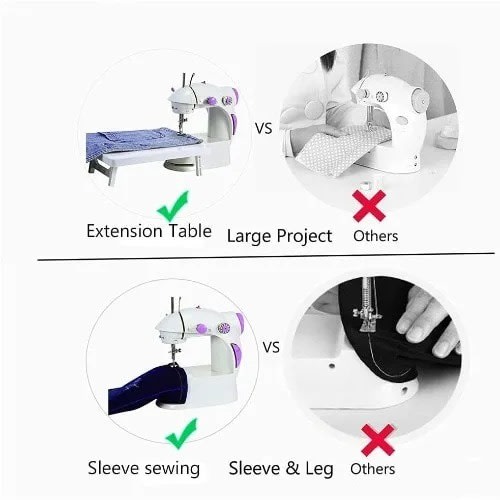 VS

Extension Table Large Project Others

VS

Sleeve sewing Sleeve & Leg Others