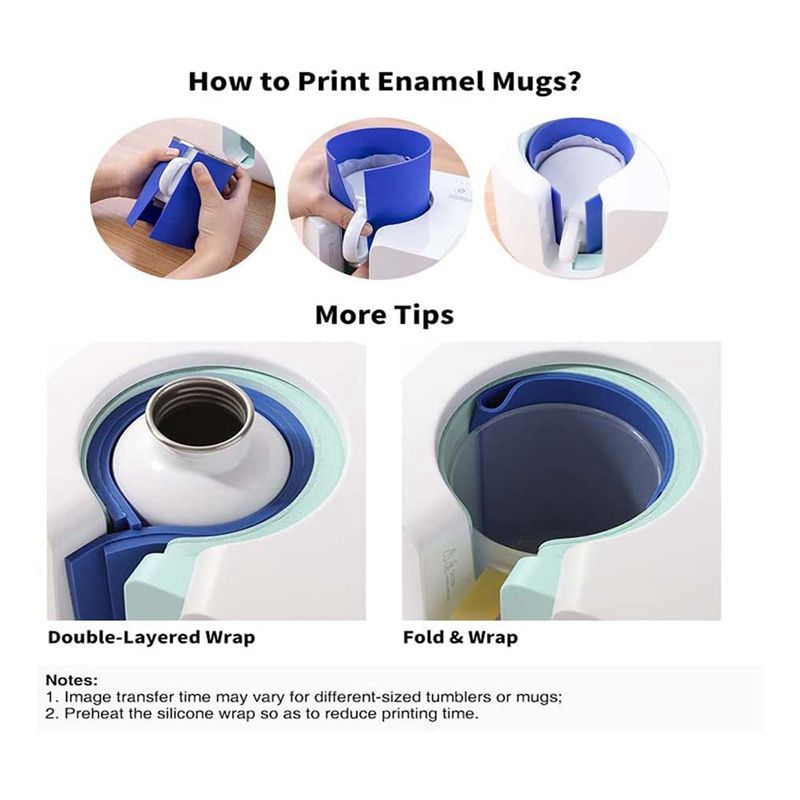 How to Print Enamel Mugs?

More Tips

Double-Layered Wrap

Fold & Wrap

Notes:
1. Image transfer time may vary for different-sized tumblers or mugs;
2. Preheat the silicone wrap so as to reduce printing time.