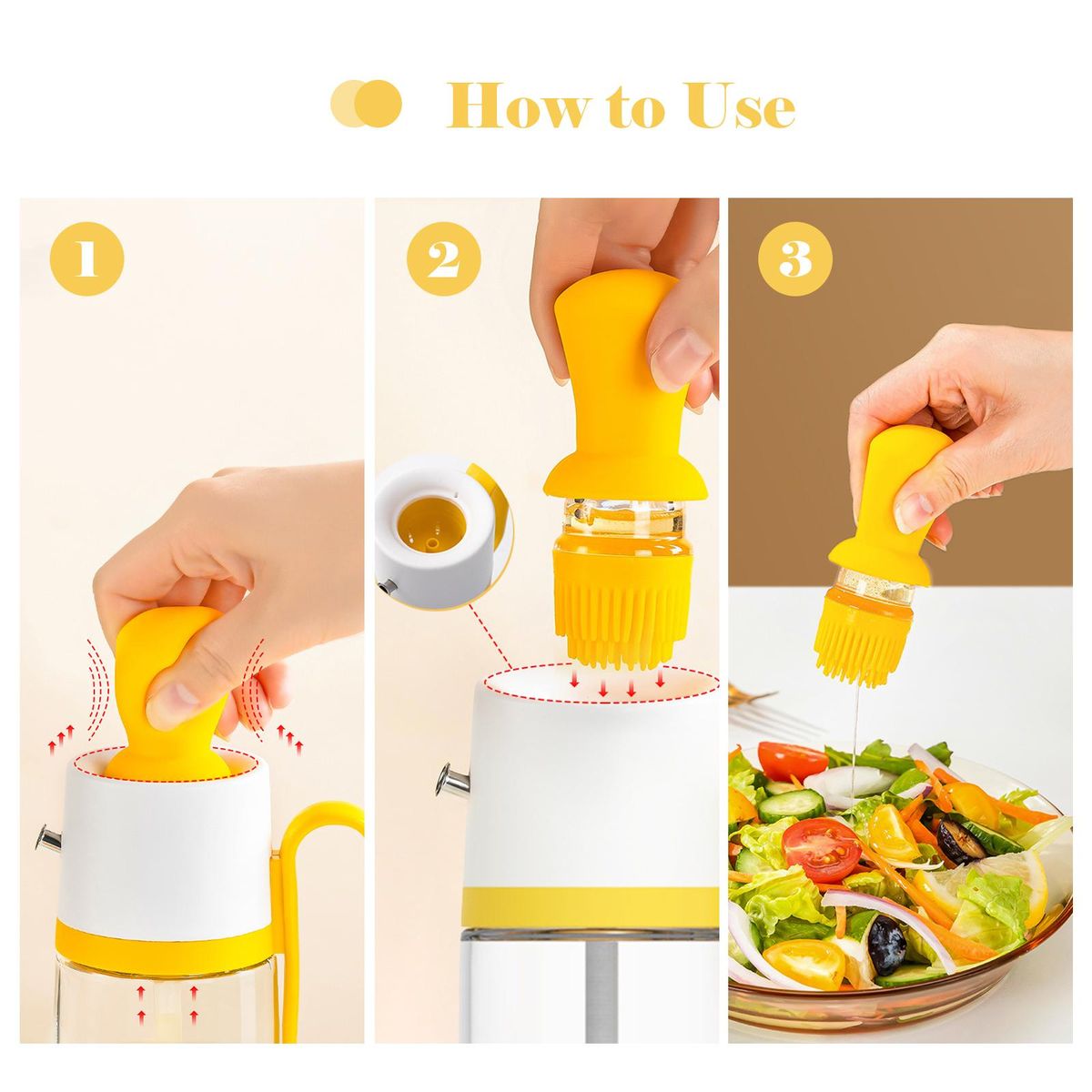 How to Use

1

2

3