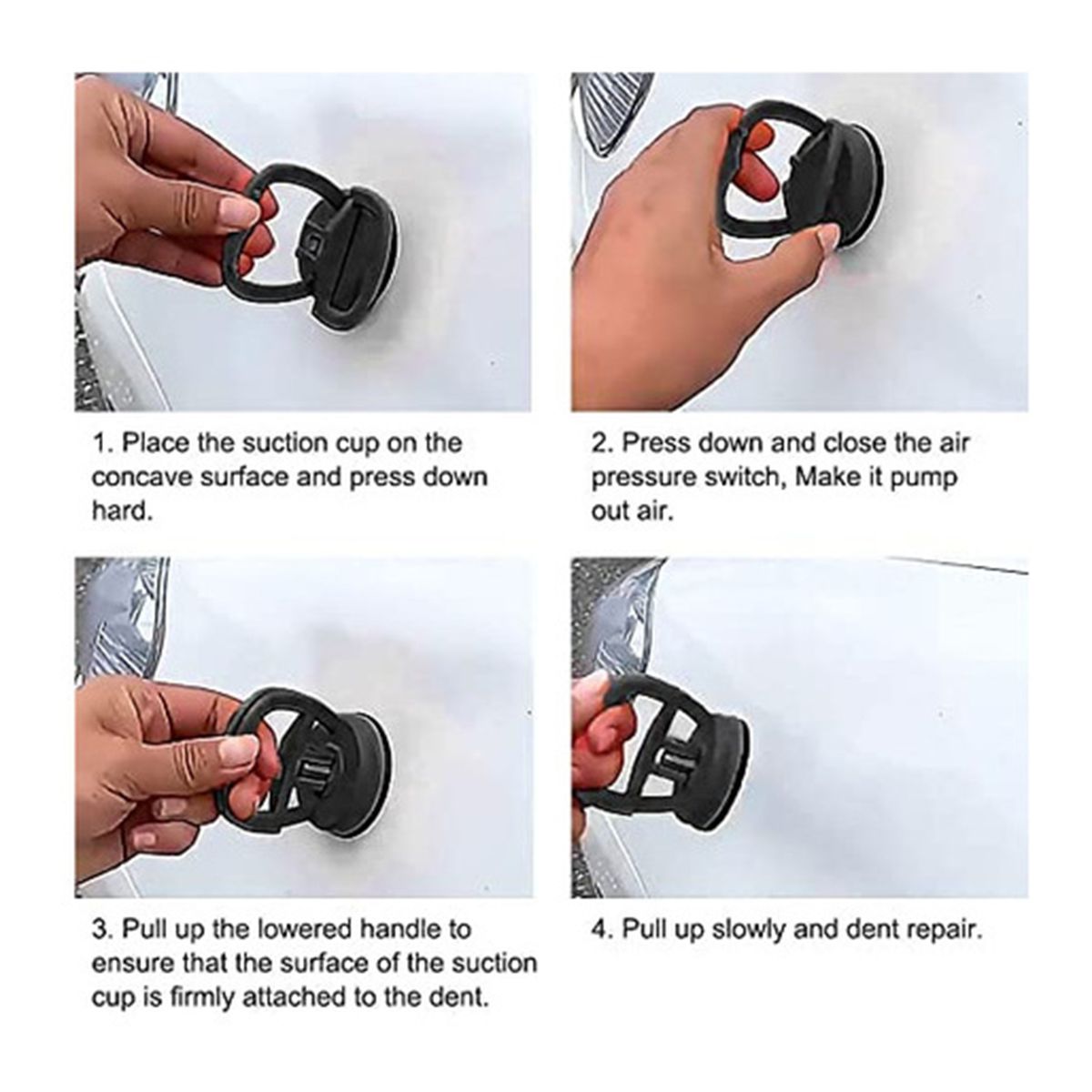 1. Place the suction cup on the concave surface and press down hard.

2. Press down and close the air pressure switch, Make it pump out air.

3. Pull up the lowered handle to ensure that the surface of the suction cup is firmly attached to the dent.

4. Pull up slowly and dent repair.