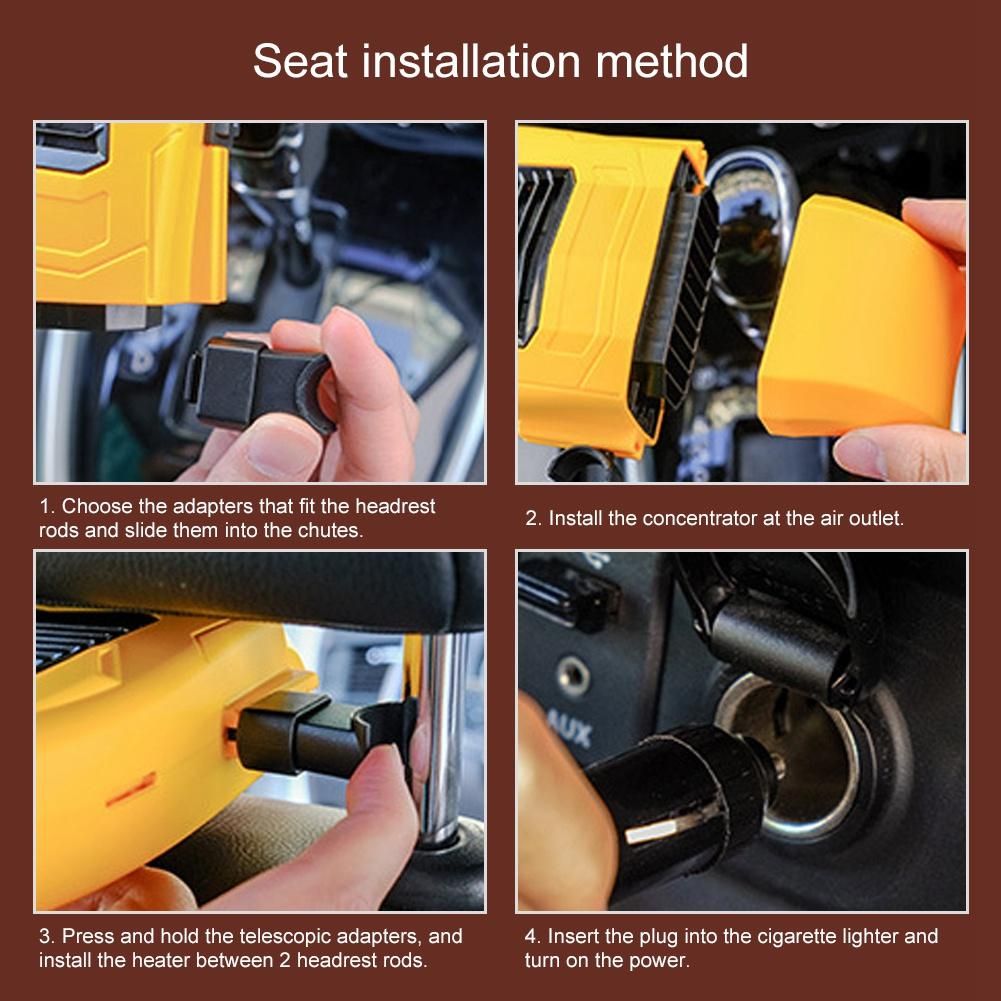 Seat installation method

1. Choose the adapters that fit the headrest rods and slide them into the chutes.

2. Install the concentrator at the air outlet.

AUX

3. Press and hold the telescopic adapters, and install the heater between 2 headrest rods.

4. Insert the plug into the cigarette lighter and turn on the power.