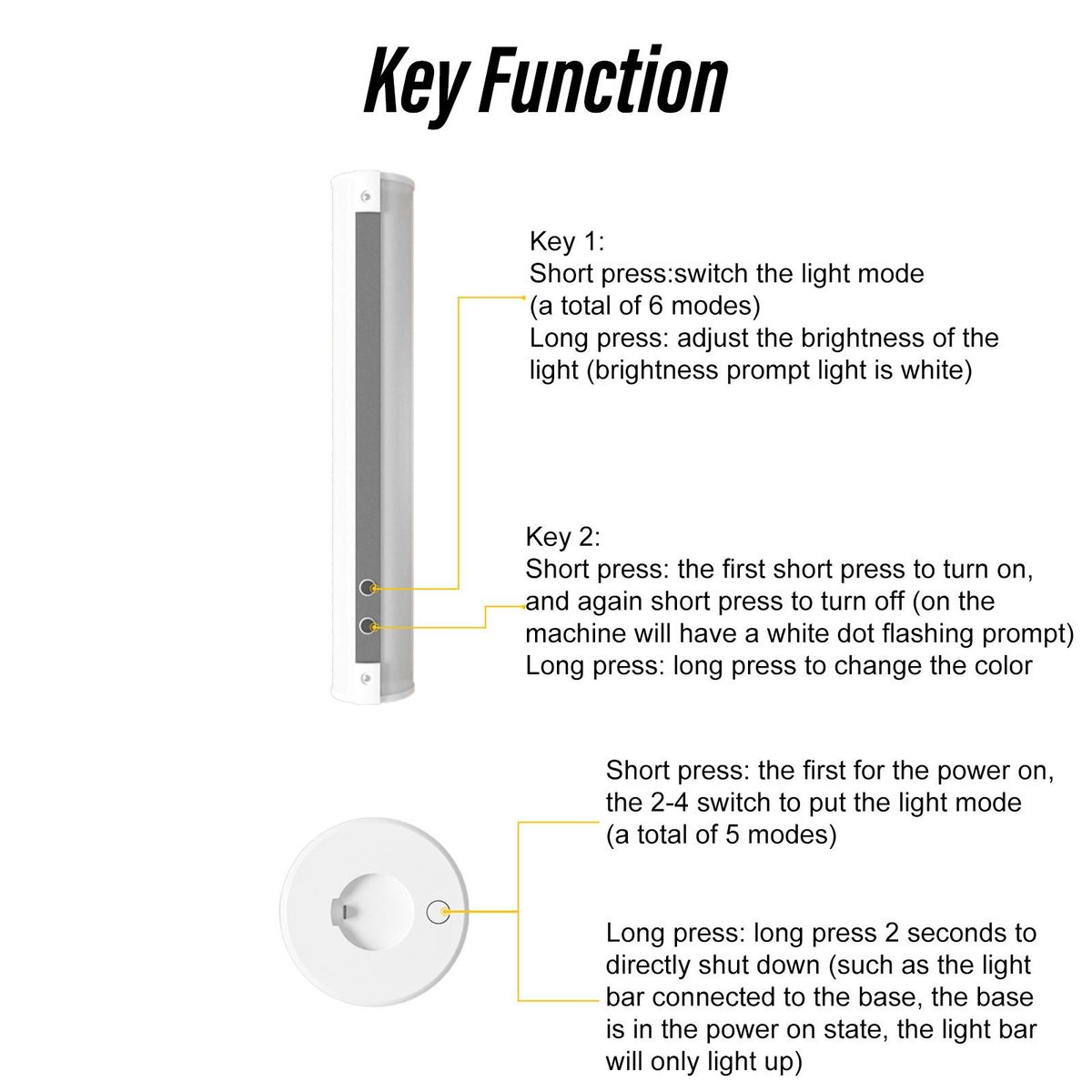 Key Function

Key 1:
Short press:switch the light mode (a total of 6 modes)
Long press: adjust the brightness of the light (brightness prompt light is white)

Key 2:
Short press: the first short press to turn on, and again short press to turn off (on the machine will have a white dot flashing prompt)
Long press: long press to change the color

Short press: the first for the power on, the 2-4 switch to put the light mode (a total of 5 modes)

Long press: long press 2 seconds to directly shut down (such as the light bar connected to the base, the base is in the power on state, the light bar will only light up)