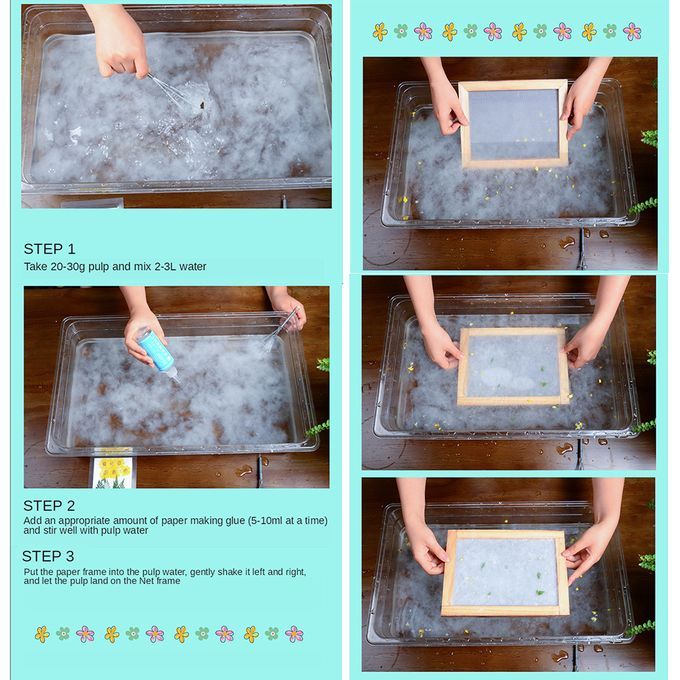 STEP 1
Take 20-30g pulp and mix 2-3L water

STEP 2
Add an appropriate amount of paper making glue (5-10ml at a time) and stir well with pulp water

STEP 3
Put the paper frame into the pulp water, gently shake it left and right, and let the pulp land on the Net frame