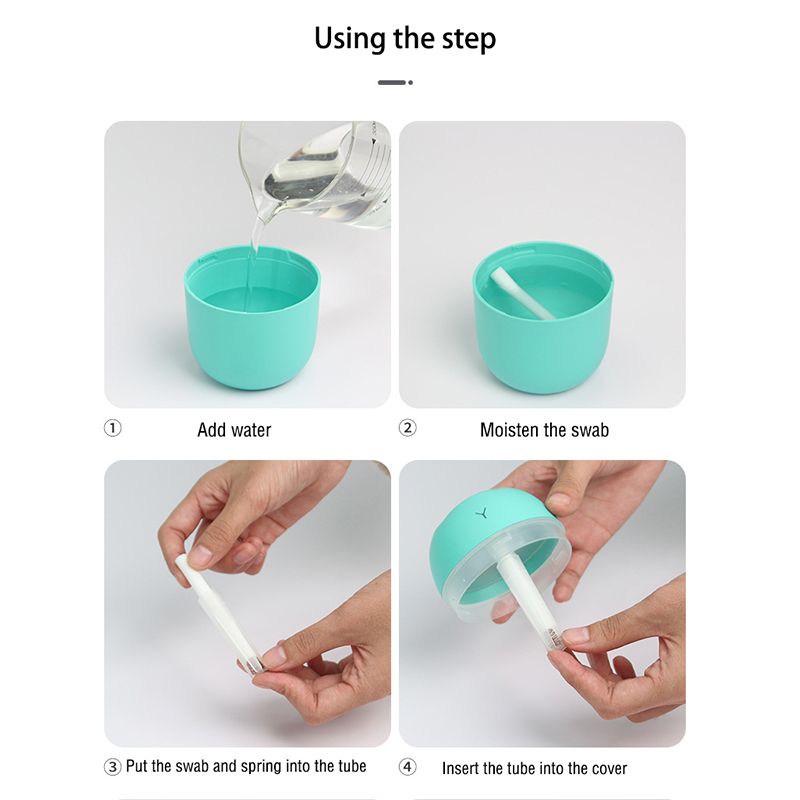 Using the step

① Add water

② Moisten the swab

③ Put the swab and spring into the tube

④ Insert the tube into the cover