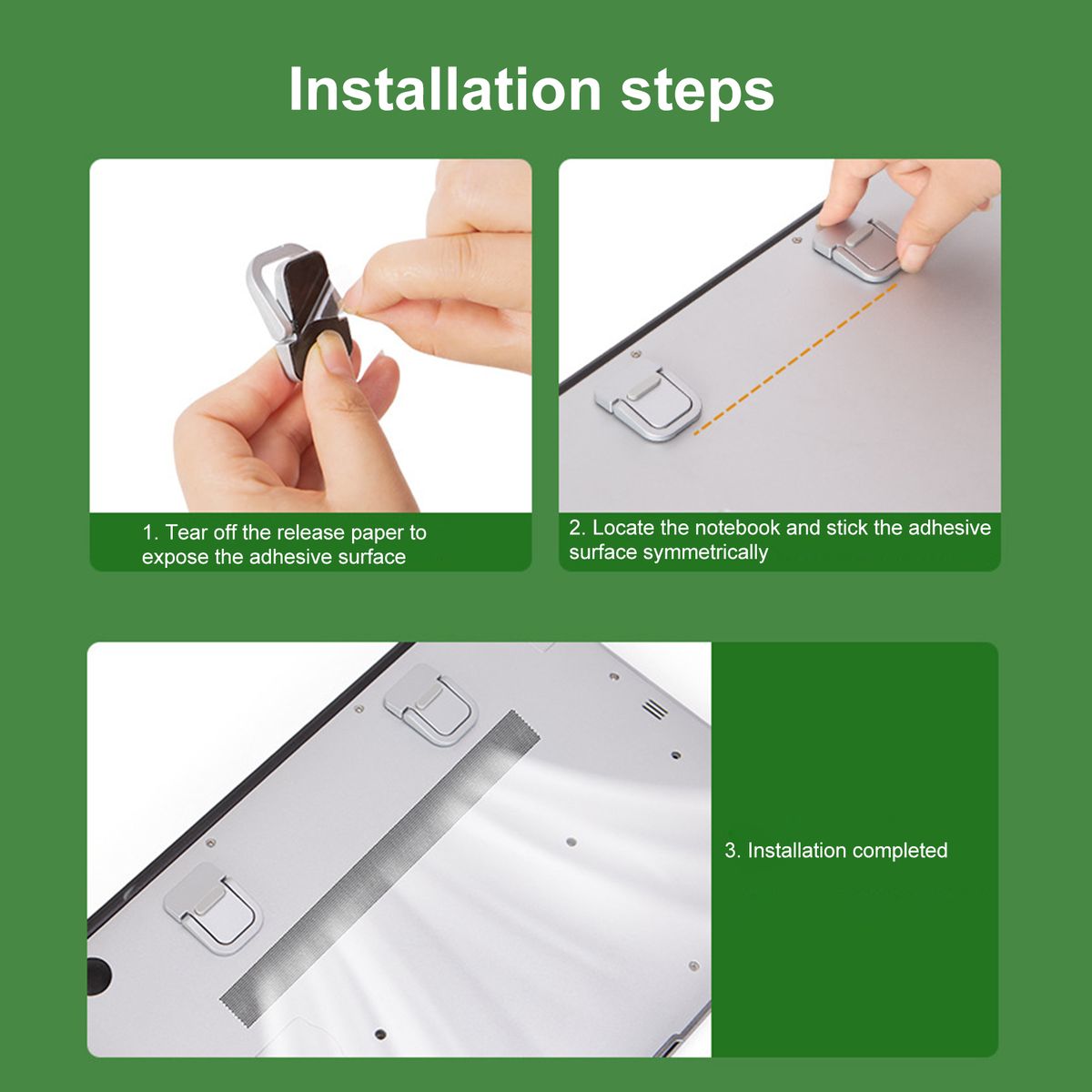 Installation steps

1. Tear off the release paper to expose the adhesive surface

2. Locate the notebook and stick the adhesive surface symmetrically

3. Installation completed