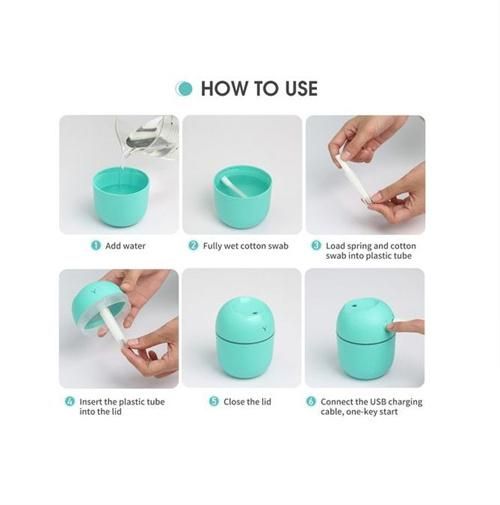 HOW TO USE

1 Add water

2 Fully wet cotton swab

3 Load spring and cotton swab into plastic tube

4 Insert the plastic tube into the lid

5 Close the lid

6 Connect the USB charging cable, one-key start