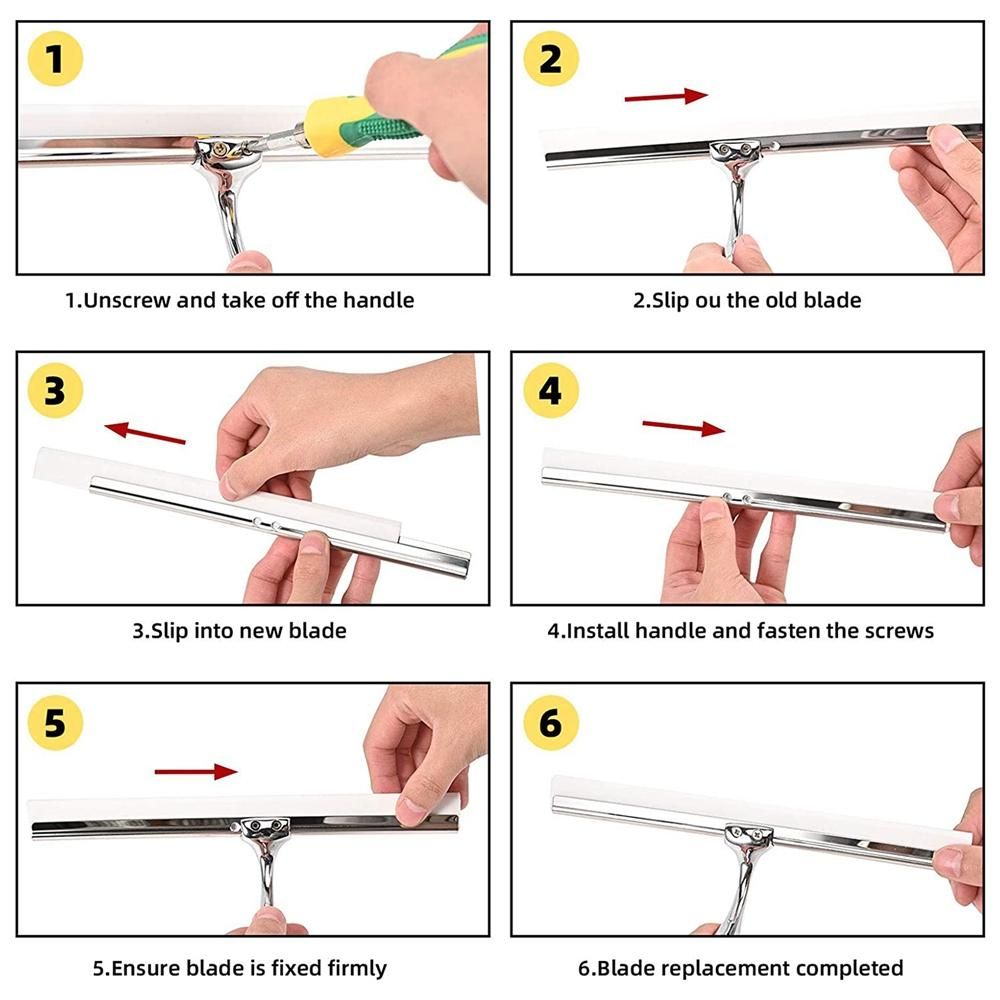 1

1.Unscrew and take off the handle

2

2.Slip ou the old blade

3

3.Slip into new blade

4

4.Install handle and fasten the screws

5

5.Ensure blade is fixed firmly

6

6.Blade replacement completed