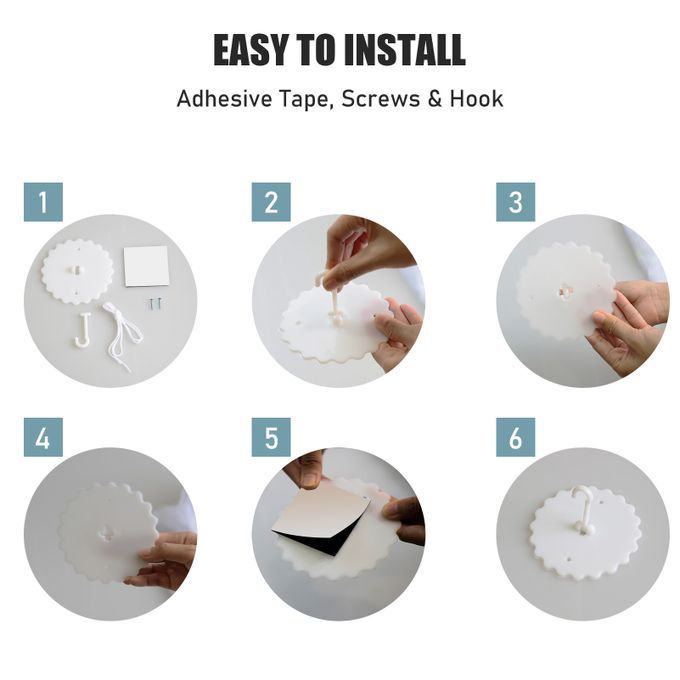 EASY TO INSTALL

Adhesive Tape, Screws & Hook

1

2

3

4

5

6