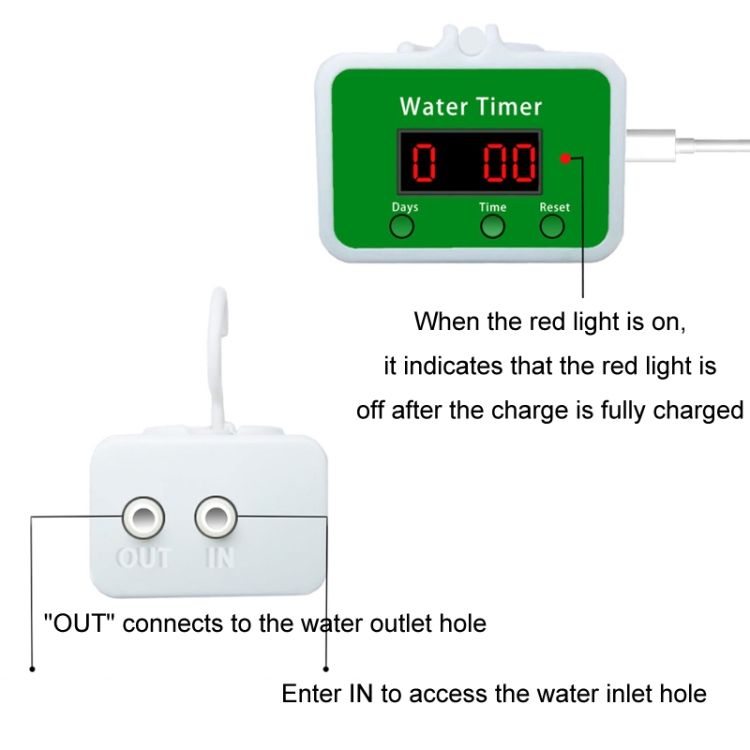 Water Timer

0 00

Days Time Reset

When the red light is on, it indicates that the red light is off after the charge is fully charged

OUT IN

"OUT" connects to the water outlet hole

Enter IN to access the water inlet hole