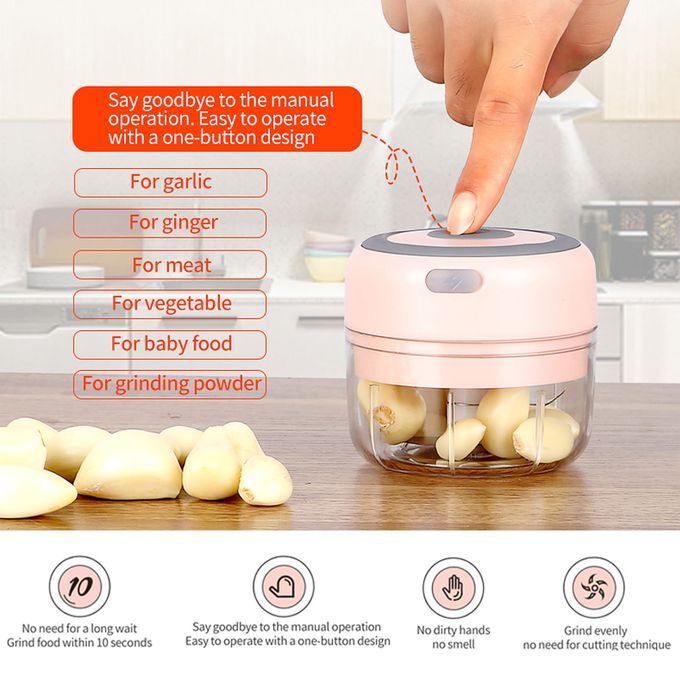 Say goodbye to the manual operation. Easy to operate with a one-button design

For garlic

For ginger

For meat

For vegetable

For baby food

For grinding powder

10

No need for a long wait
Grind food within 10 seconds

Say goodbye to the manual operation
Easy to operate with a one-button design

No dirty hands
no smell

Grind evenly
no need for cutting technique