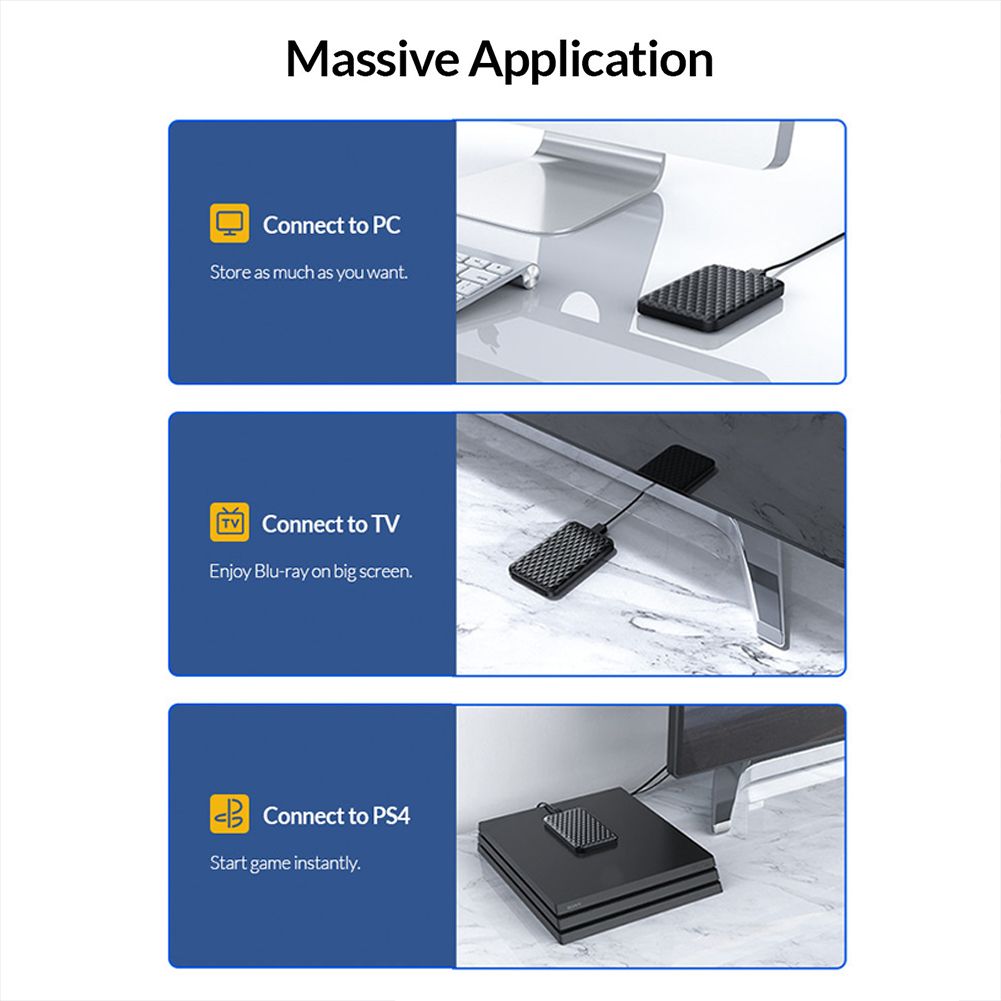 Massive Application

Connect to PC

Store as much as you want.

TV

Connect to TV

Enjoy Blu-ray on big screen.

Connect to PS4

Start game instantly.