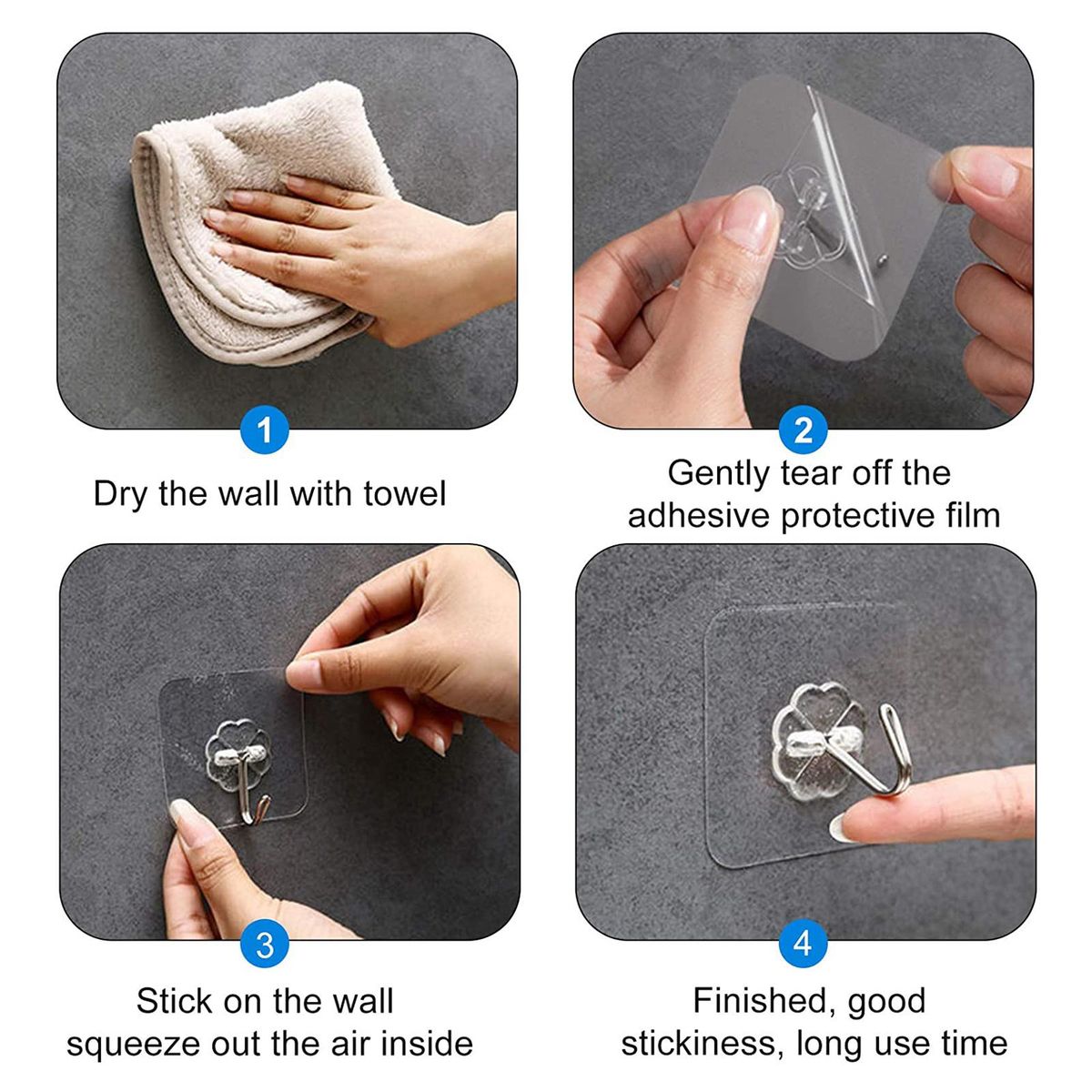 1

Dry the wall with towel

2

Gently tear off the adhesive protective film

3

Stick on the wall squeeze out the air inside

4

Finished, good stickiness, long use time