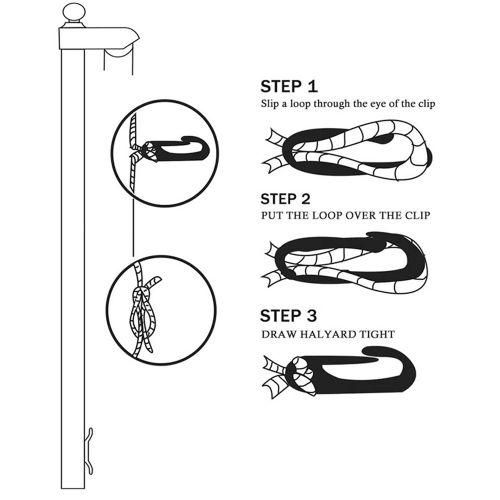 STEP 1
Slip a loop through the eye of the clip

STEP 2
PUT THE LOOP OVER THE CLIP

STEP 3
DRAW HALYARD TIGHT