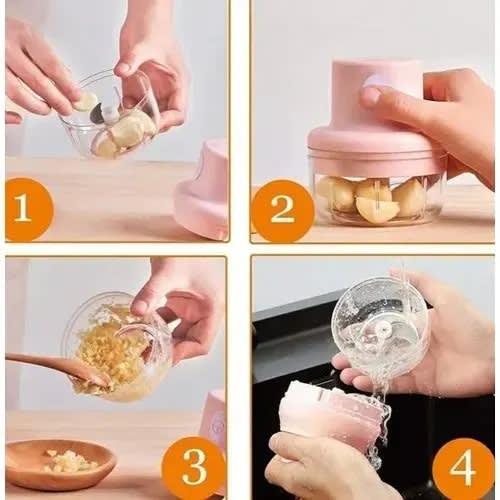 1

2

3

4