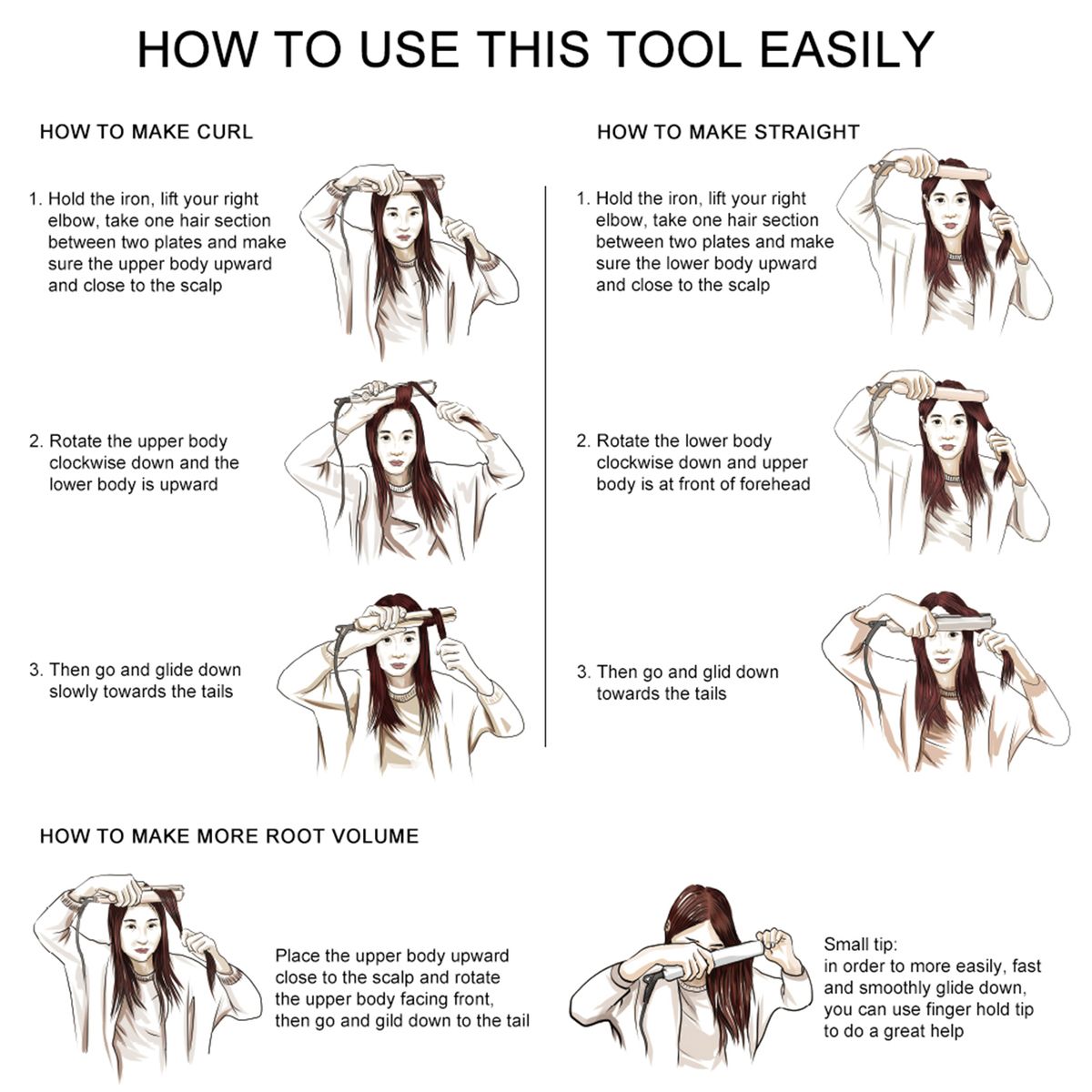 HOW TO USE THIS TOOL EASILY

HOW TO MAKE CURL

1. Hold the iron, lift your right elbow, take one hair section between two plates and make sure the upper body upward and close to the scalp

2. Rotate the upper body clockwise down and the lower body is upward

3. Then go and glide down slowly towards the tails

HOW TO MAKE STRAIGHT

1. Hold the iron, lift your right elbow, take one hair section between two plates and make sure the lower body upward and close to the scalp

2. Rotate the lower body clockwise down and upper body is at front of forehead

3. Then go and glid down towards the tails

HOW TO MAKE MORE ROOT VOLUME

Place the upper body upward close to the scalp and rotate the upper body facing front, then go and gild down to the tail

Small tip:
in order to more easily, fast and smoothly glide down, you can use finger hold tip to do a great help