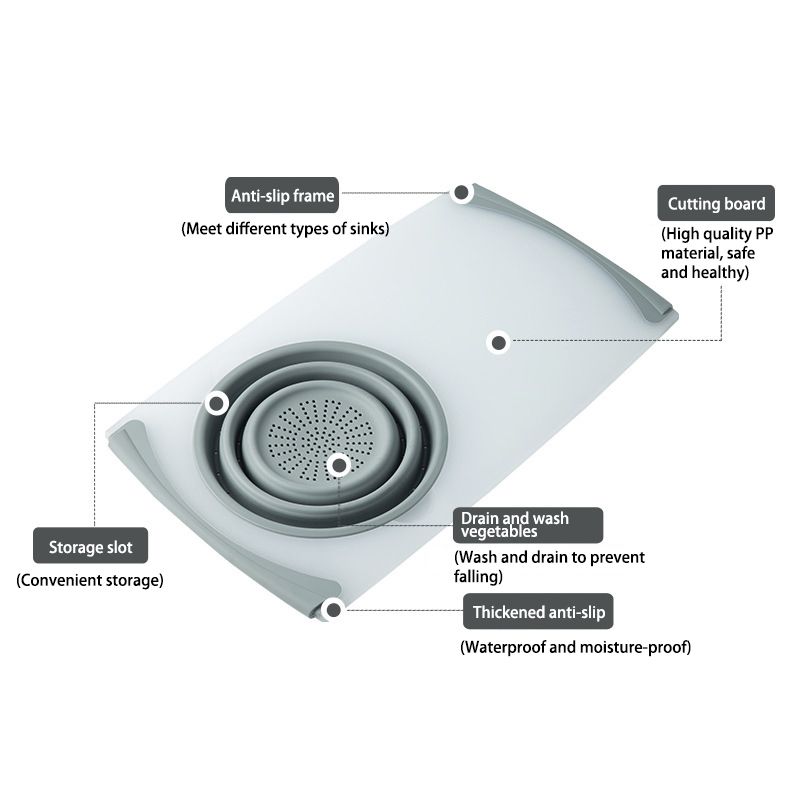 Anti-slip frame

(Meet different types of sinks)

Cutting board

(High quality PP material, safe and healthy)

Storage slot

(Convenient storage)

Drain and wash vegetables

(Wash and drain to prevent falling)

Thickened anti-slip

(Waterproof and moisture-proof)