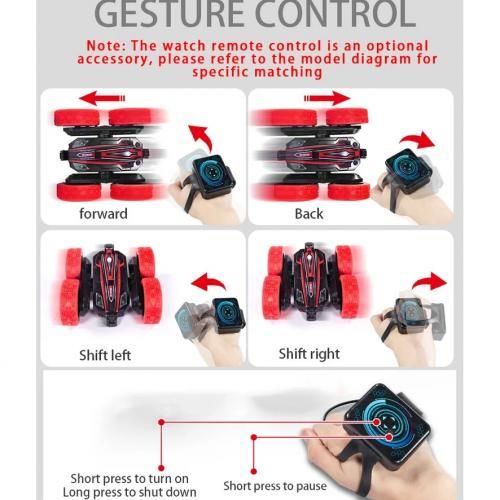 GESTURE CONTROL

Note: The watch remote control is an optional accessory, please refer to the model diagram for specific matching

forward

Back

Shift left

Shift right

Short press to turn on
Long press to shut down

Short press to pause