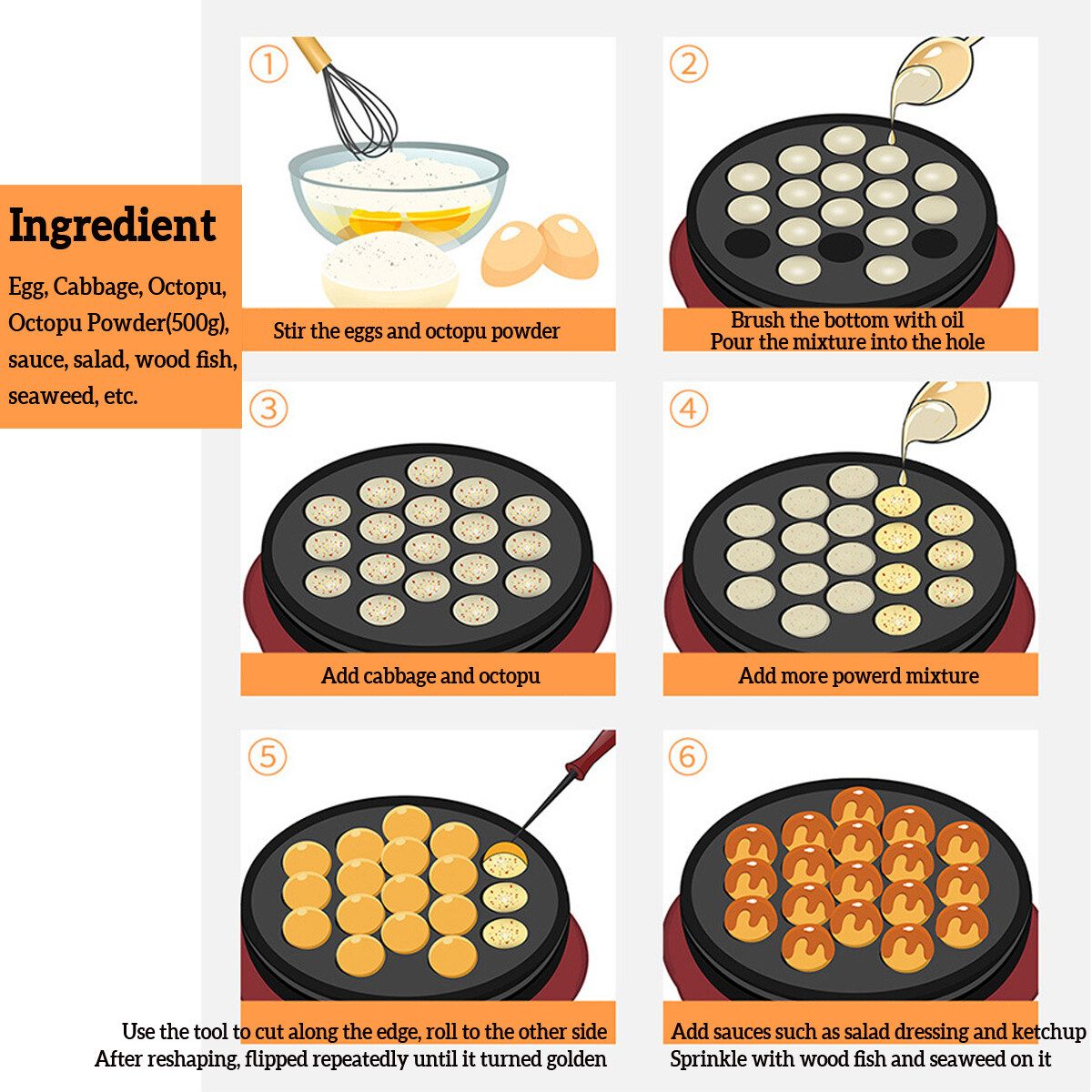 Ingredient

Egg, Cabbage, Octopu, Octopu Powder(500g), sauce, salad, wood fish, seaweed, etc.

①

Stir the eggs and octopu powder

②

Brush the bottom with oil
Pour the mixture into the hole

③

Add cabbage and octopu

④

Add more powerd mixture

⑤

Use the tool to cut along the edge, roll to the other side
After reshaping, flipped repeatedly until it turned golden

⑥

Add sauces such as salad dressing and ketchup
Sprinkle with wood fish and seaweed on it