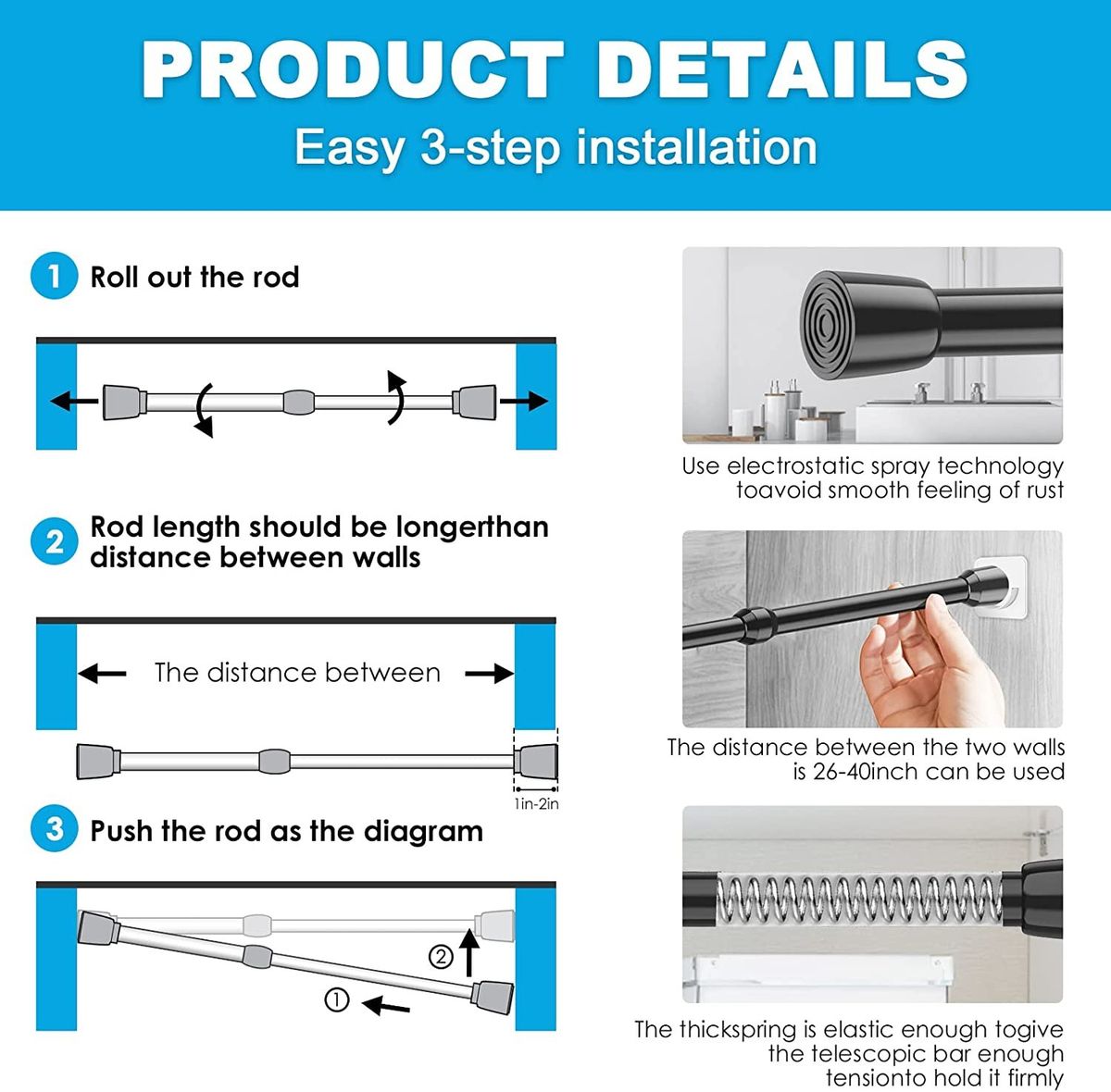 PRODUCT DETAILS

Easy 3-step installation

1 Roll out the rod

2 Rod length should be longerthan distance between walls

The distance between

1in-2in

3 Push the rod as the diagram

② ①

Use electrostatic spray technology toavoid smooth feeling of rust

The distance between the two walls is 26-40inch can be used

The thickspring is elastic enough togive the telescopic bar enough tensionto hold it firmly