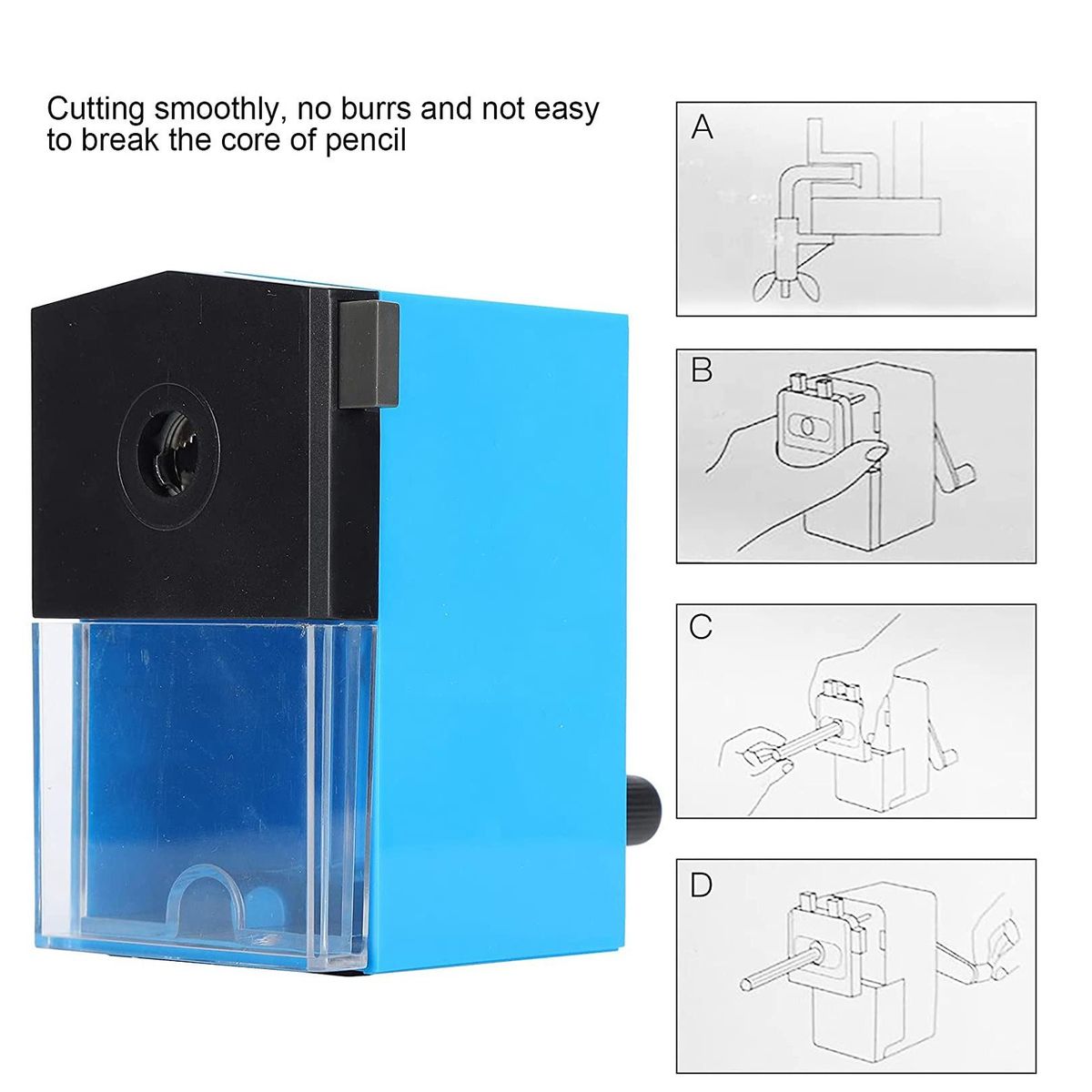 Cutting smoothly, no burrs and not easy to break the core of pencil

A

B

C

D