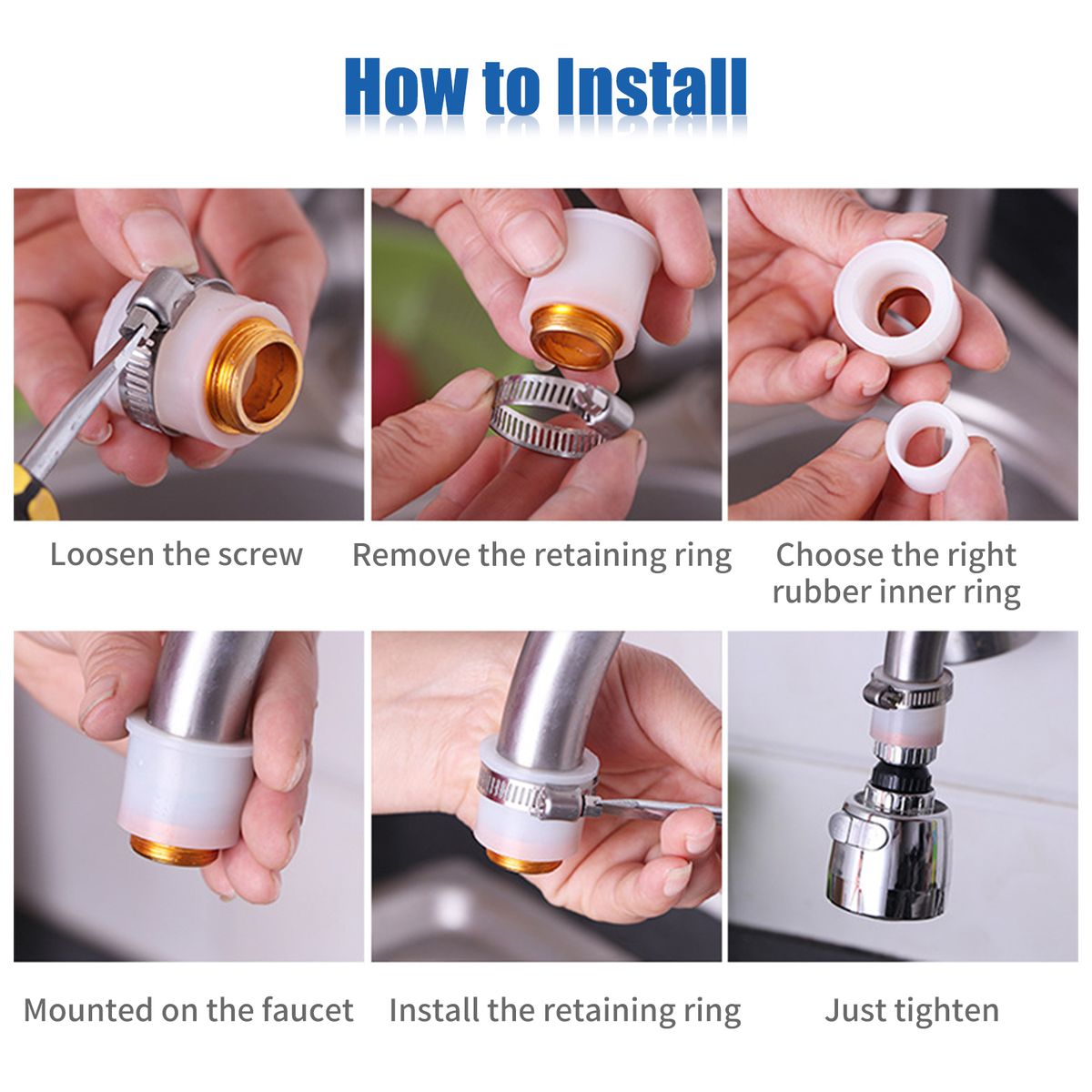 How to Install

Loosen the screw

Remove the retaining ring

Choose the right rubber inner ring

Mounted on the faucet

Install the retaining ring

Just tighten