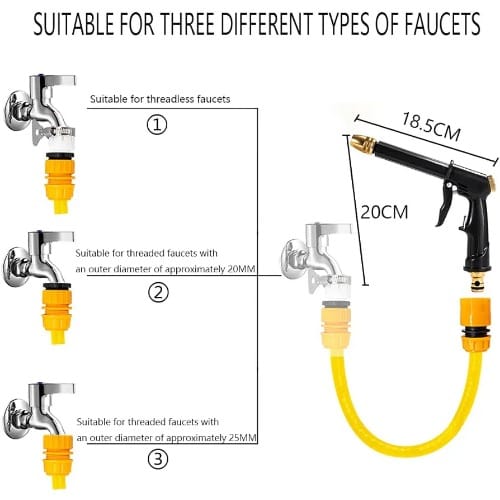 SUITABLE FOR THREE DIFFERENT TYPES OF FAUCETS

Suitable for threadless faucets

①

Suitable for threaded faucets with an outer diameter of approximately 20MM

②

Suitable for threaded faucets with an outer diameter of approximately 25MM

③

18.5CM

20CM