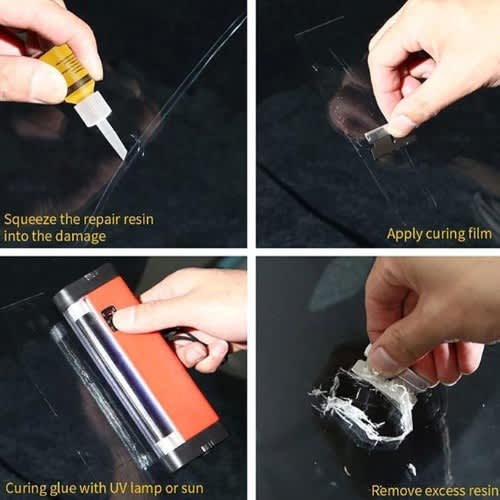 Squeeze the repair resin into the damage

Apply curing film

Curing glue with UV lamp or sun

Remove excess resin