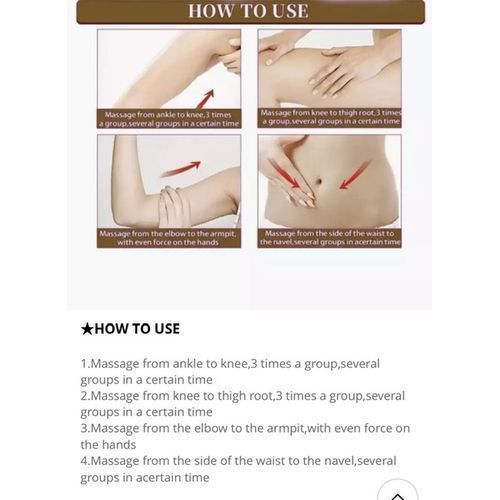 HOW TO USE

Massage from ankle to knee,3 times a group,several groups in a certain time

Massage from knee to thigh root,3 times a group,several groups in a certain time

Massage from the elbow to the armpit, with even force on the hands

Massage from the side of the waist to the navel,several groups in acertain time

★HOW TO USE

1.Massage from ankle to knee,3 times a group,several groups in a certain time
2.Massage from knee to thigh root,3 times a group,several groups in a certain time
3.Massage from the elbow to the armpit,with even force on the hands
4.Massage from the side of the waist to the navel,several groups in acertain time