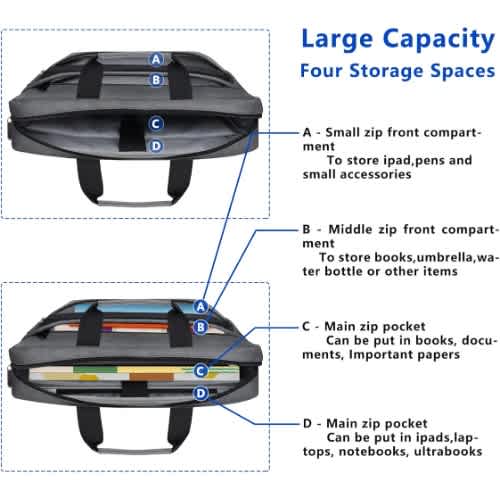 Large Capacity
Four Storage Spaces

A
B
C
D

A - Small zip front compartment
To store ipad,pens and small accessories

B - Middle zip front compartment
To store books,umbrella,water bottle or other items

A
B
C
D

C - Main zip pocket
Can be put in books, documents, Important papers

D - Main zip pocket
Can be put in ipads,laptops, notebooks, ultrabooks