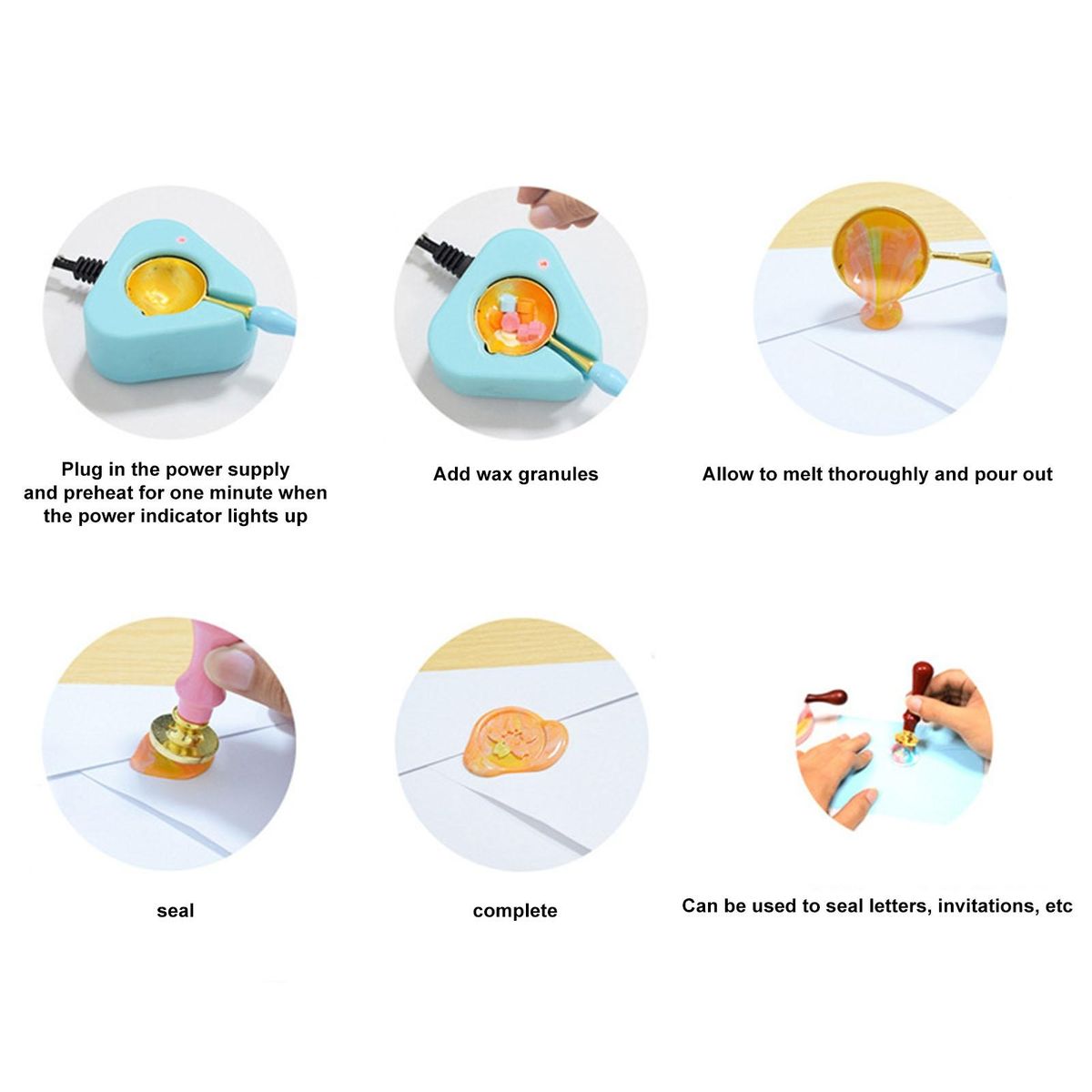 Plug in the power supply and preheat for one minute when the power indicator lights up

Add wax granules

Allow to melt thoroughly and pour out

seal

complete

Can be used to seal letters, invitations, etc