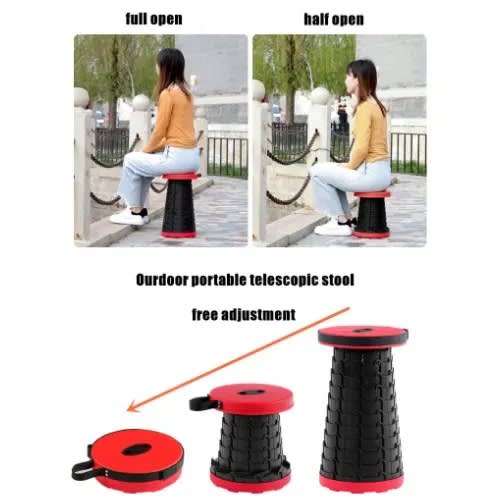 full open

half open

Ourdoor portable telescopic stool

free adjustment