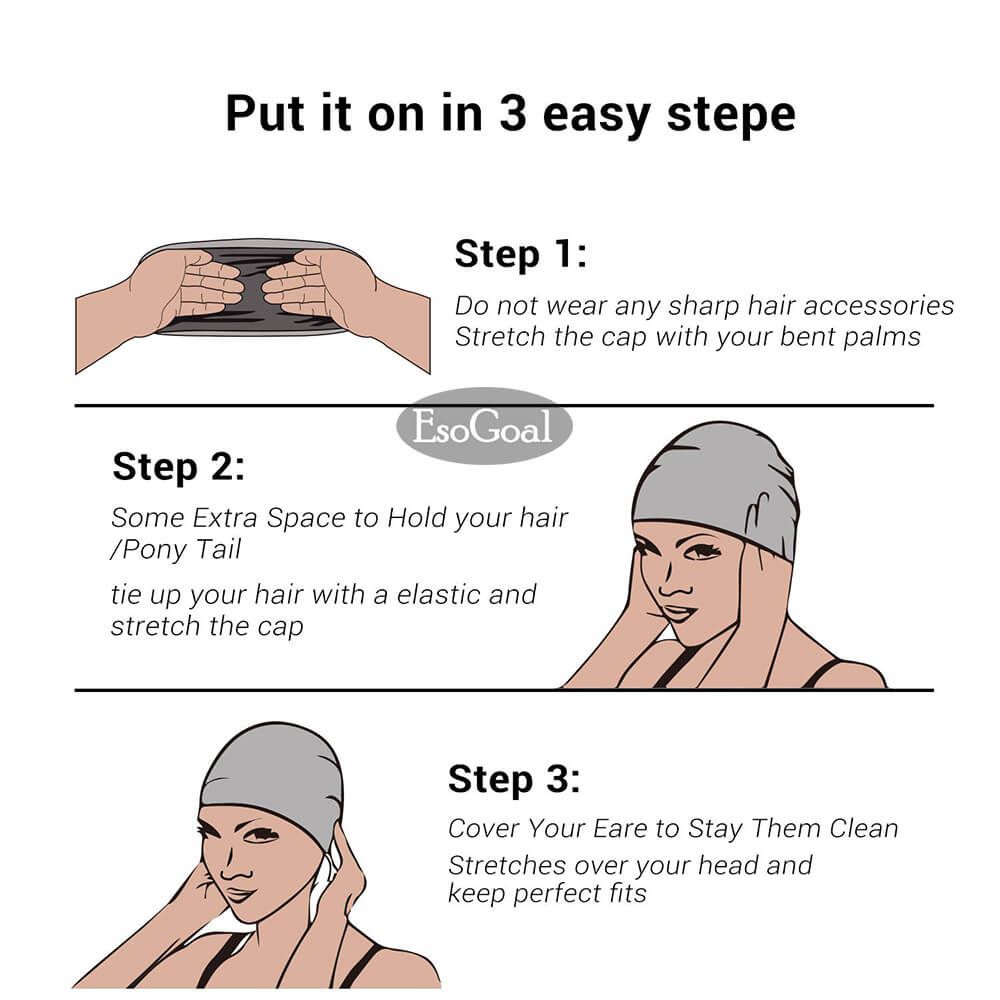 Put it on in 3 easy stepe

Step 1:

Do not wear any sharp hair accessories
Stretch the cap with your bent palms

EsoGoal

Step 2:

Some Extra Space to Hold your hair /Pony Tail

tie up your hair with a elastic and stretch the cap

Step 3:

Cover Your Eare to Stay Them Clean

Stretches over your head and keep perfect fits