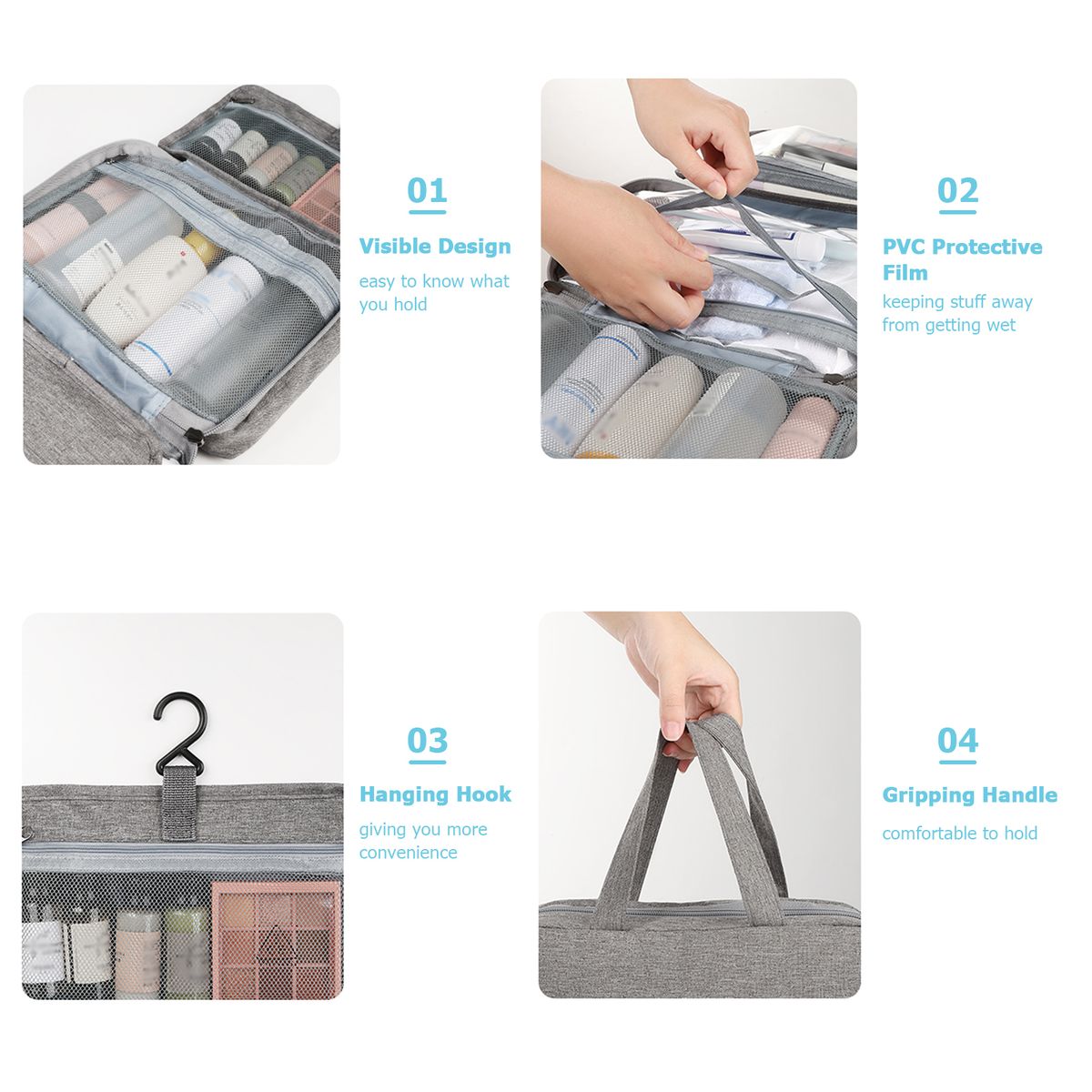 01

Visible Design

easy to know what you hold

02

PVC Protective Film

keeping stuff away from getting wet

03

Hanging Hook

giving you more convenience

04

Gripping Handle

comfortable to hold