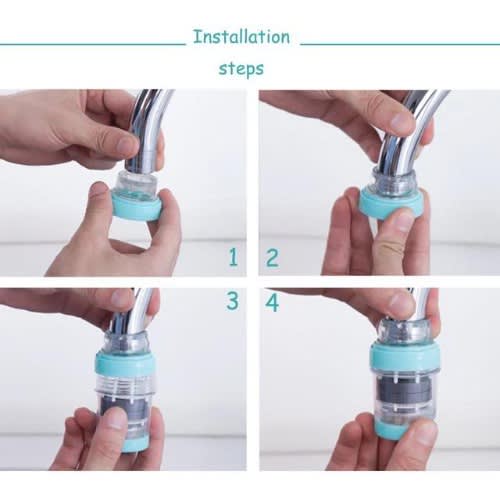 Installation

steps

1

2

3

4