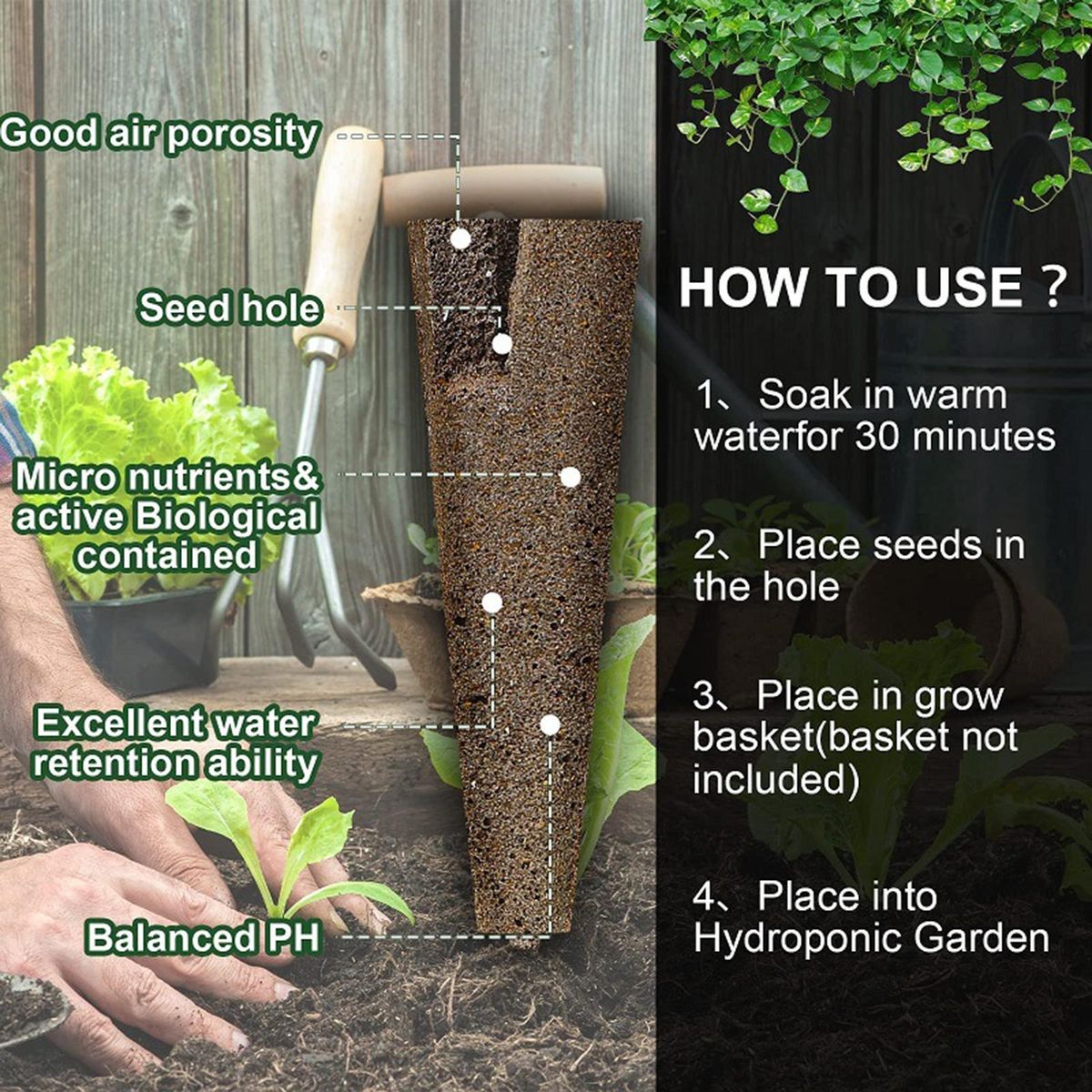 Good air porosity

Seed hole

Micro nutrients& active Biological contained

Excellent water retention ability

Balanced PH

HOW TO USE ?

1、Soak in warm waterfor 30 minutes

2、Place seeds in the hole

3、Place in grow basket(basket not included)

4、Place into Hydroponic Garden