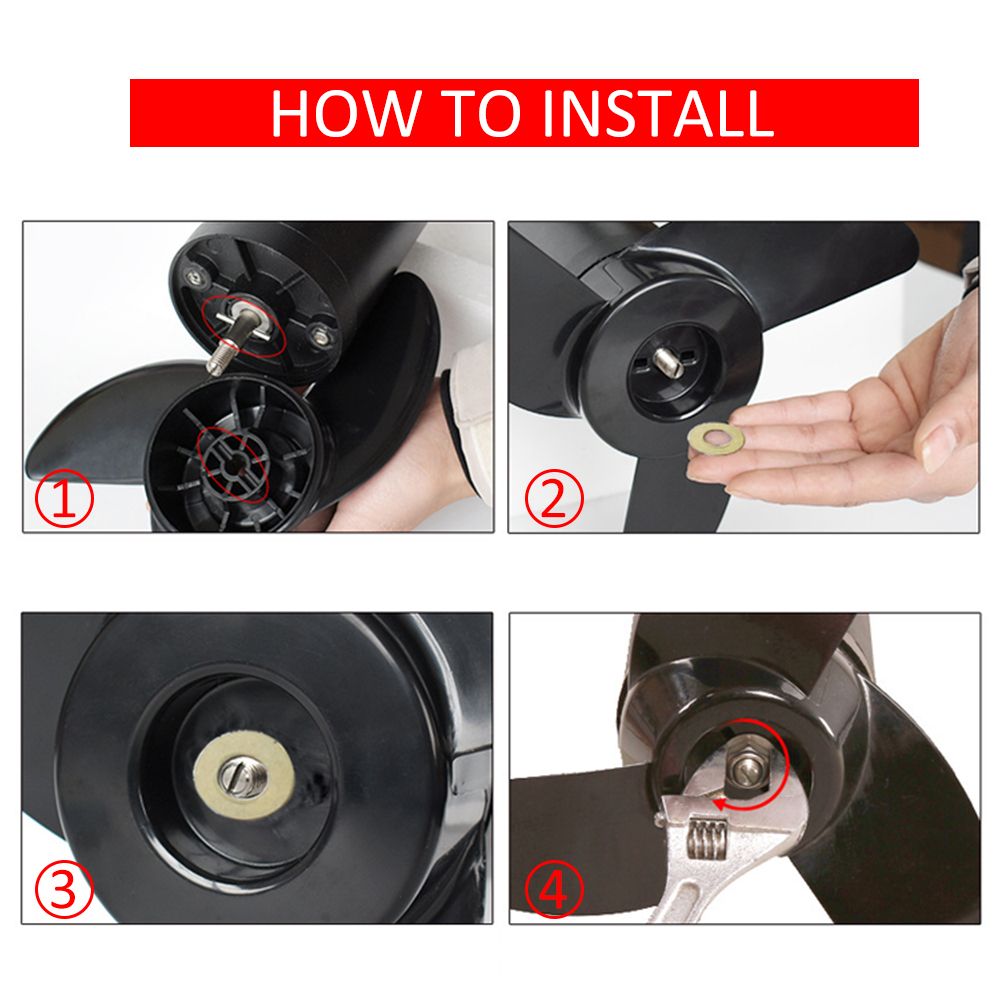 HOW TO INSTALL

①

②

③

④