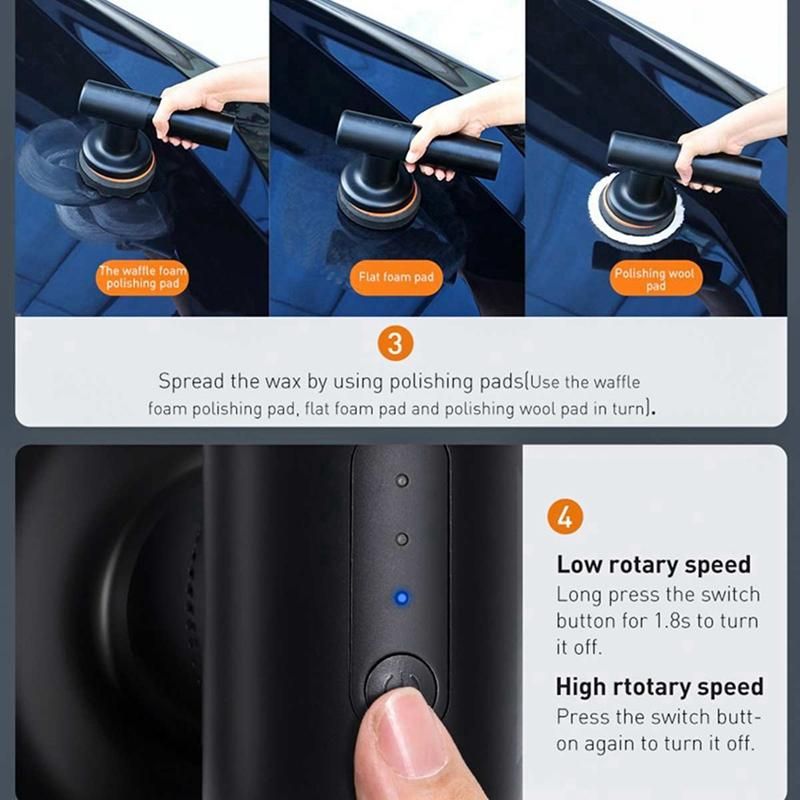 The waffle foam polishing pad

Flat foam pad

Polishing wool pad

3

Spread the wax by using polishing pads(Use the waffle foam polishing pad, flat foam pad and polishing wool pad in turn).

4

Low rotary speed
Long press the switch button for 1.8s to turn it off.

High rtotary speed
Press the switch button again to turn it off.