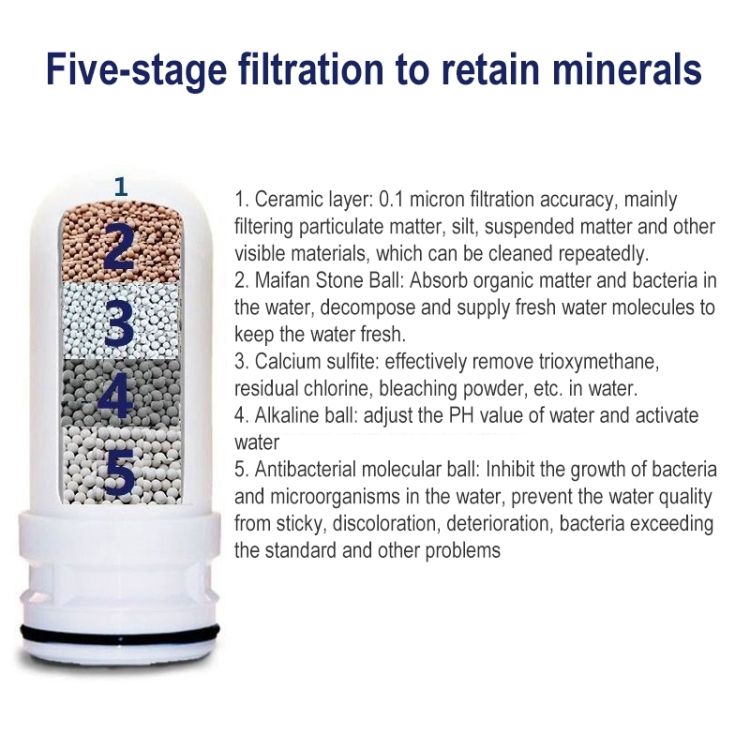 Five-stage filtration to retain minerals

1
2
3
4
5

1. Ceramic layer: 0.1 micron filtration accuracy, mainly filtering particulate matter, silt, suspended matter and other visible materials, which can be cleaned repeatedly.
2. Maifan Stone Ball: Absorb organic matter and bacteria in the water, decompose and supply fresh water molecules to keep the water fresh.
3. Calcium sulfite: effectively remove trioxymethane, residual chlorine, bleaching powder, etc. in water.
4. Alkaline ball: adjust the PH value of water and activate water
5. Antibacterial molecular ball: Inhibit the growth of bacteria and microorganisms in the water, prevent the water quality from sticky, discoloration, deterioration, bacteria exceeding the standard and other problems